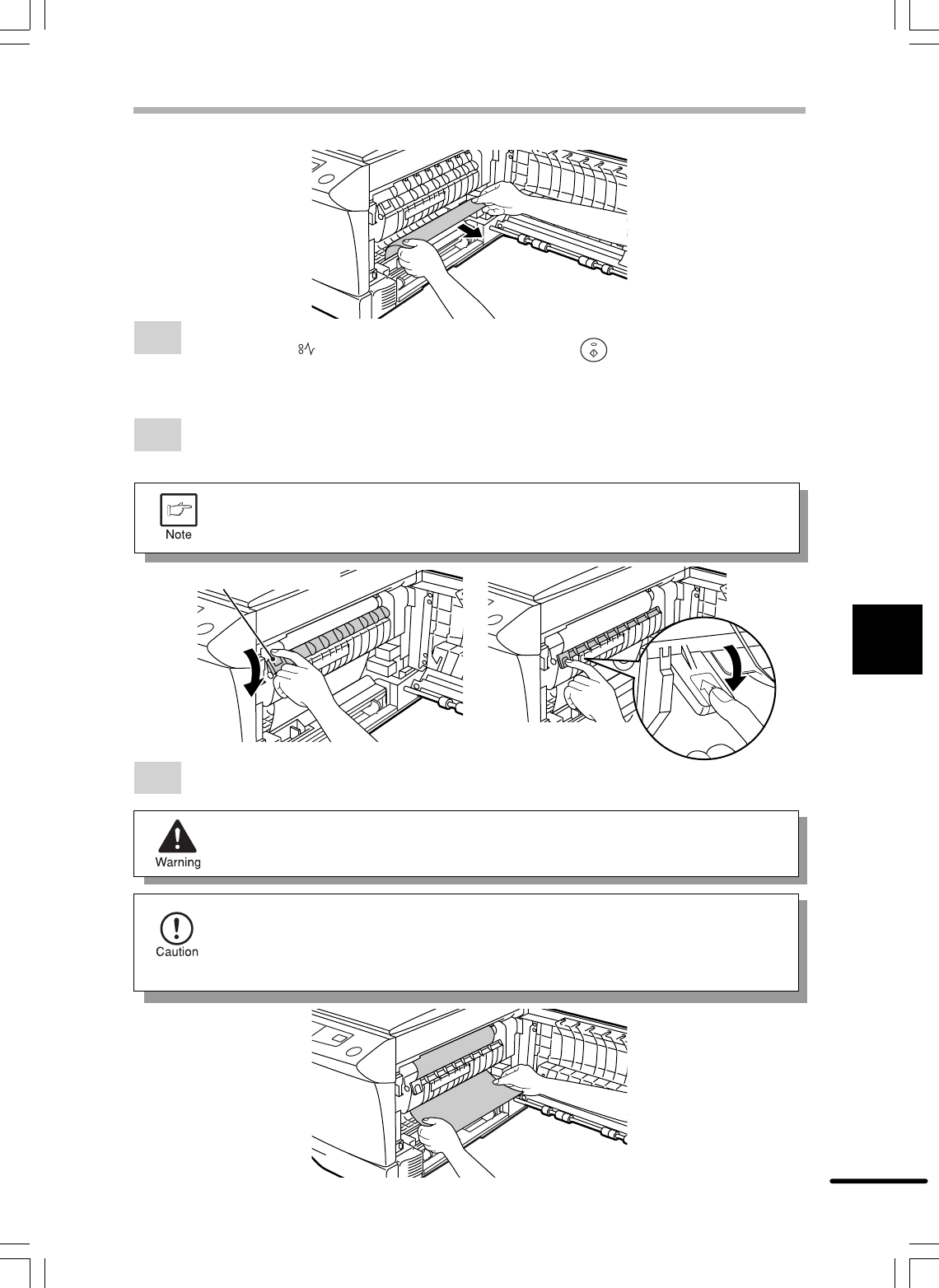 Note

Warning

Caution