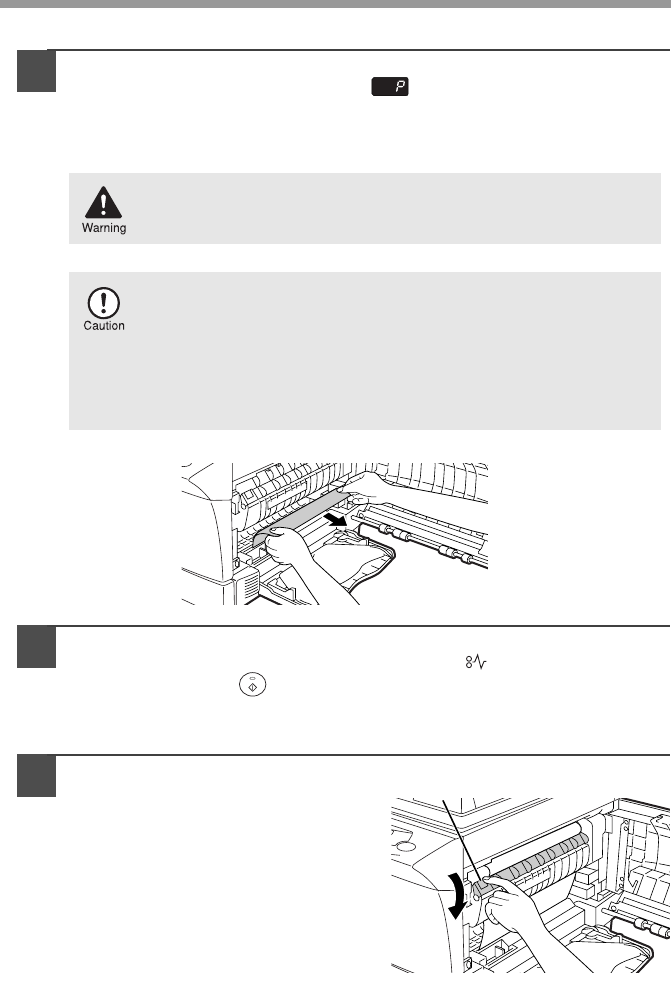 Warning

Caution