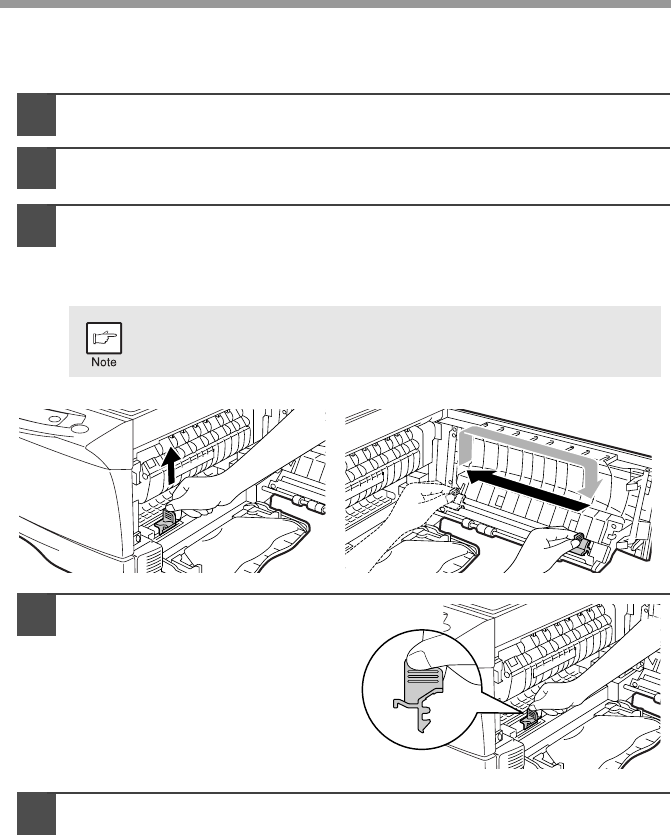 Note