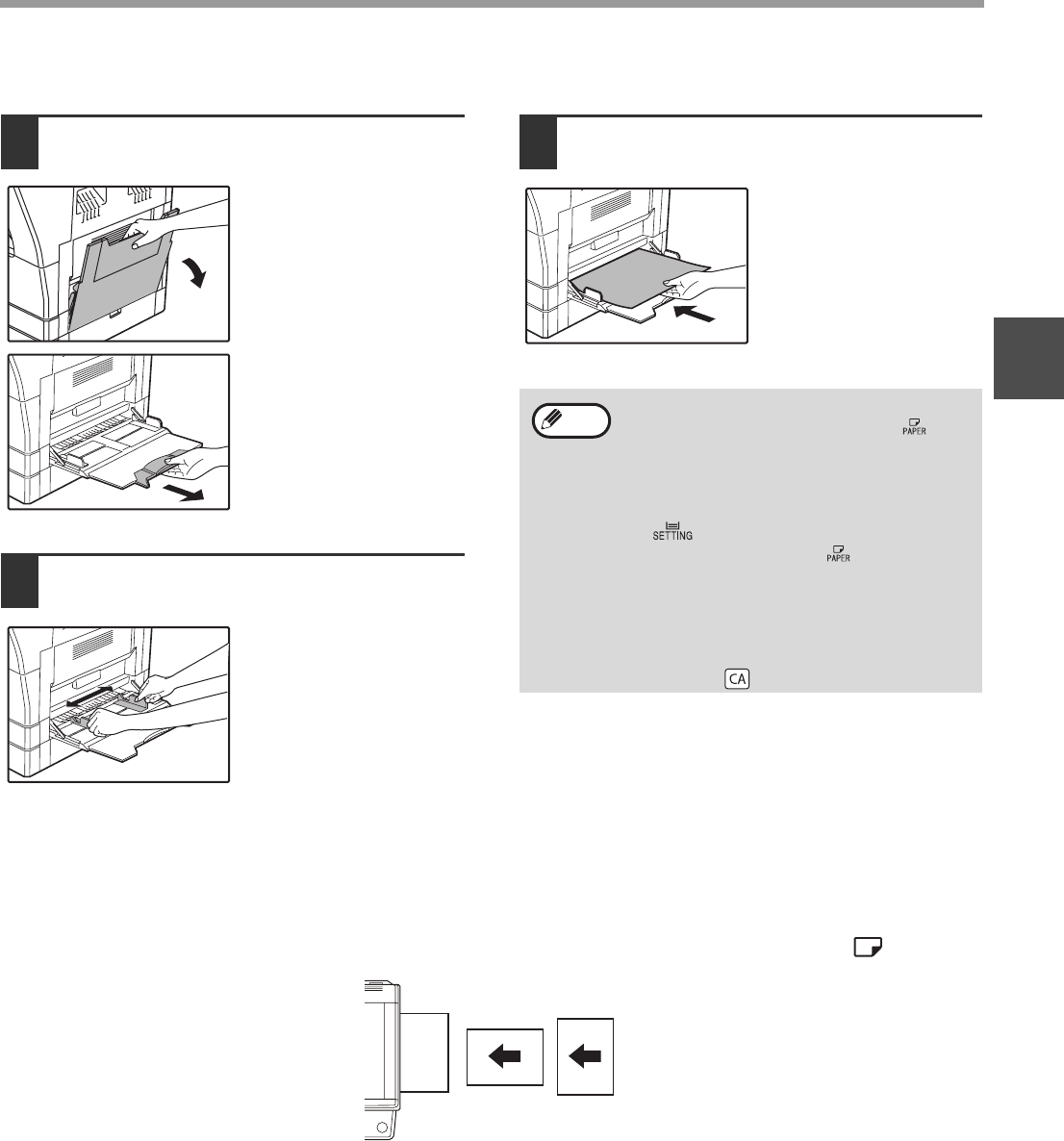 PAPER

SETTING

PAPER

CA