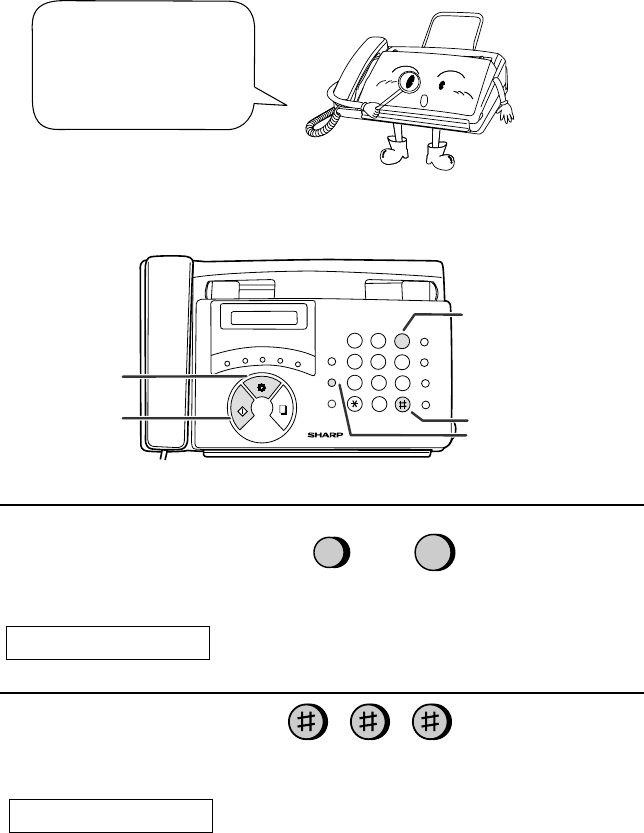 SHARP