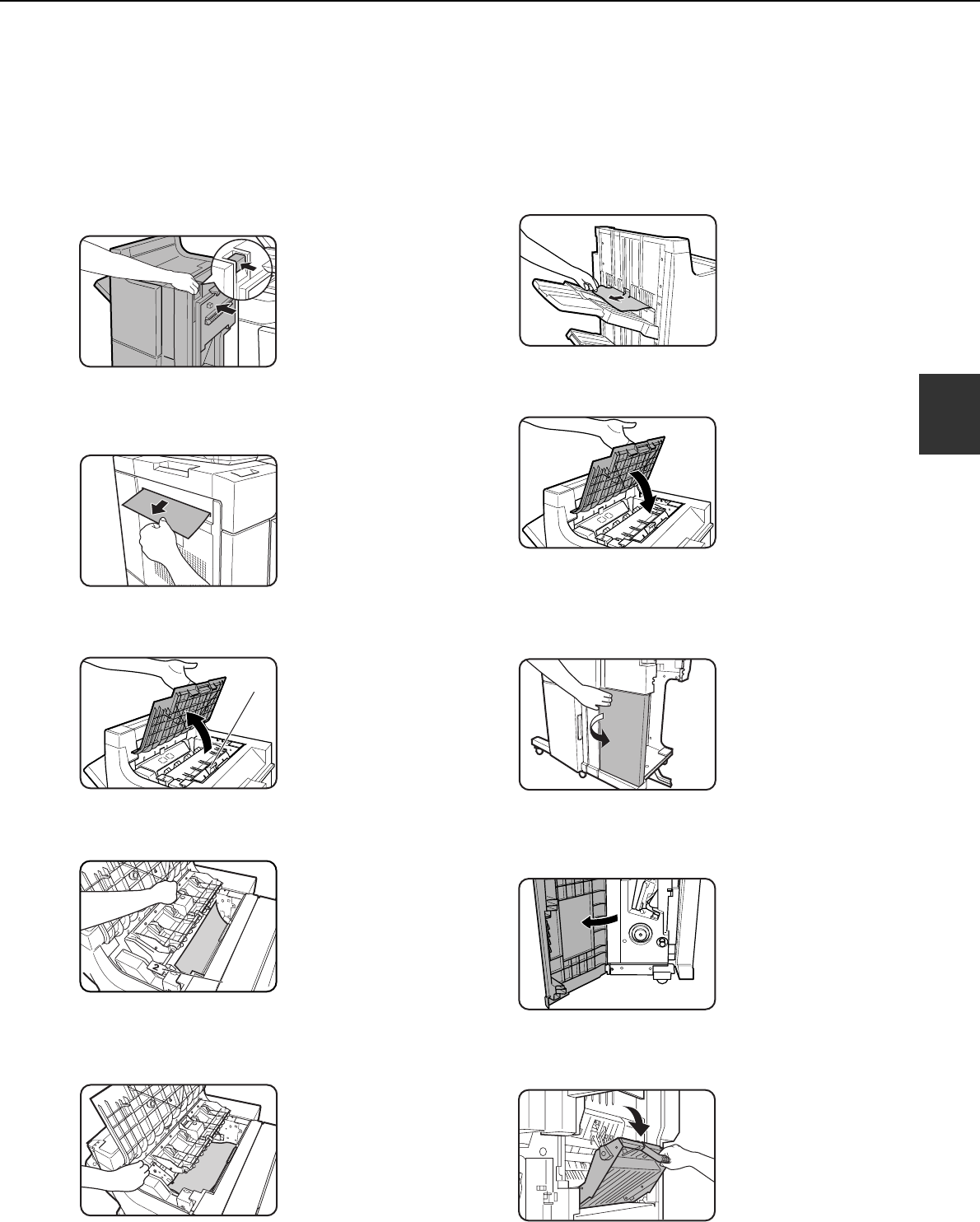 2