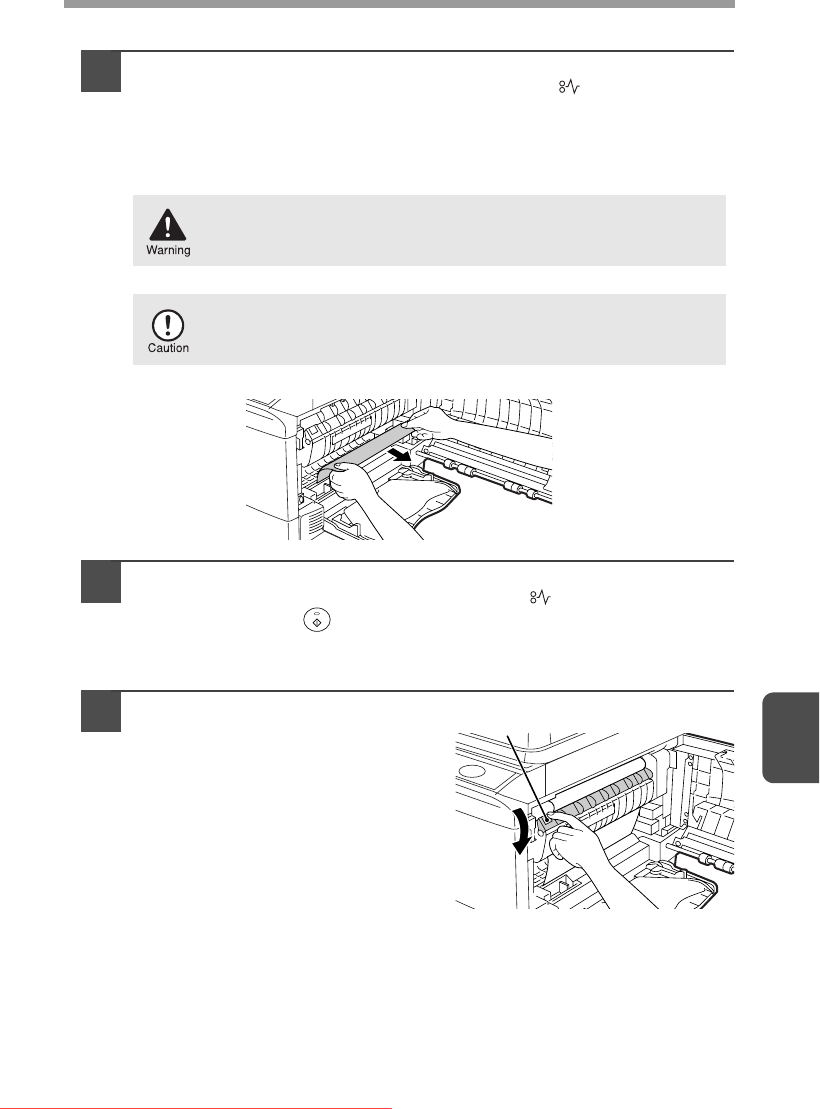 Warning

Caution