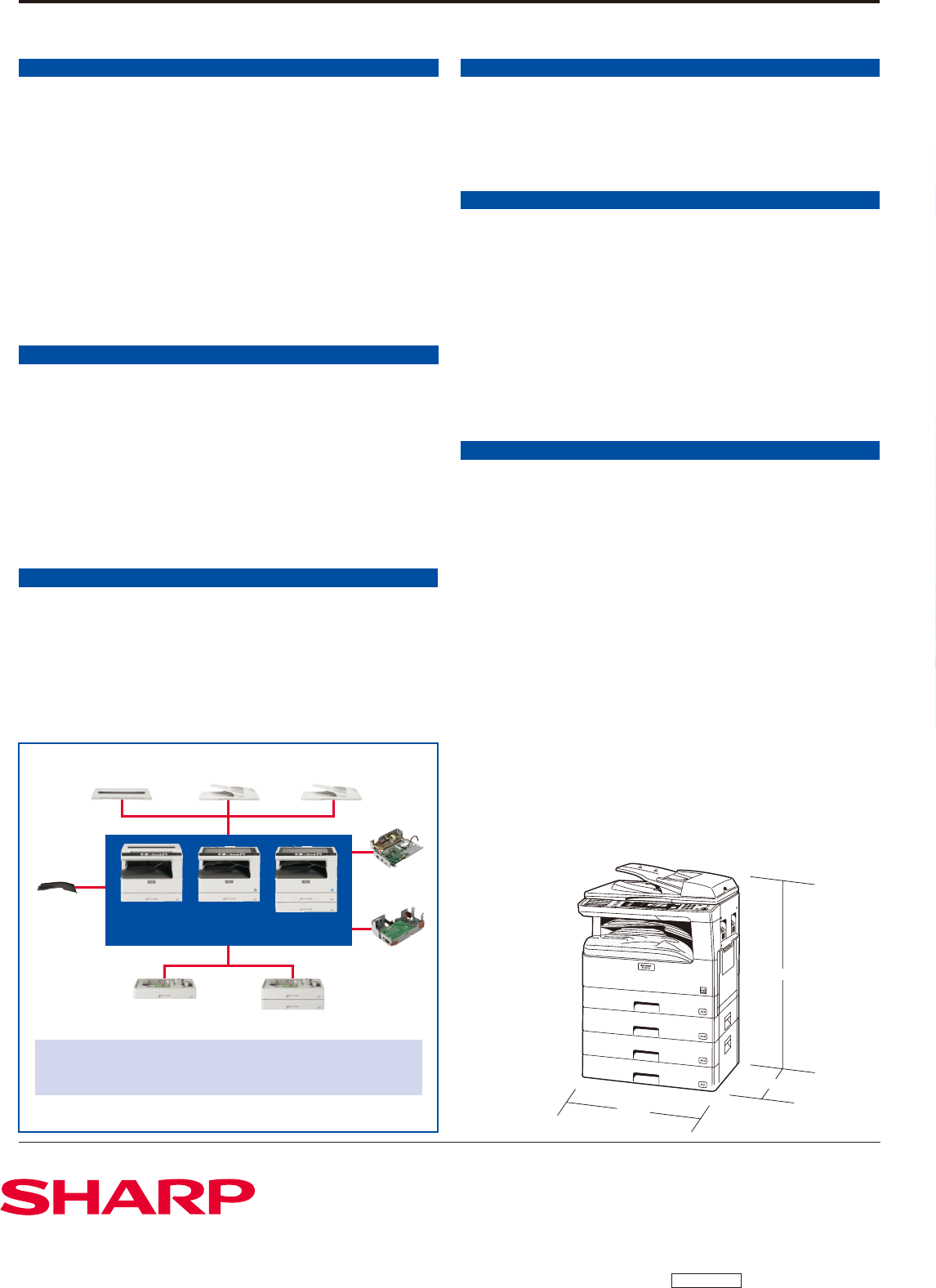 SHARP