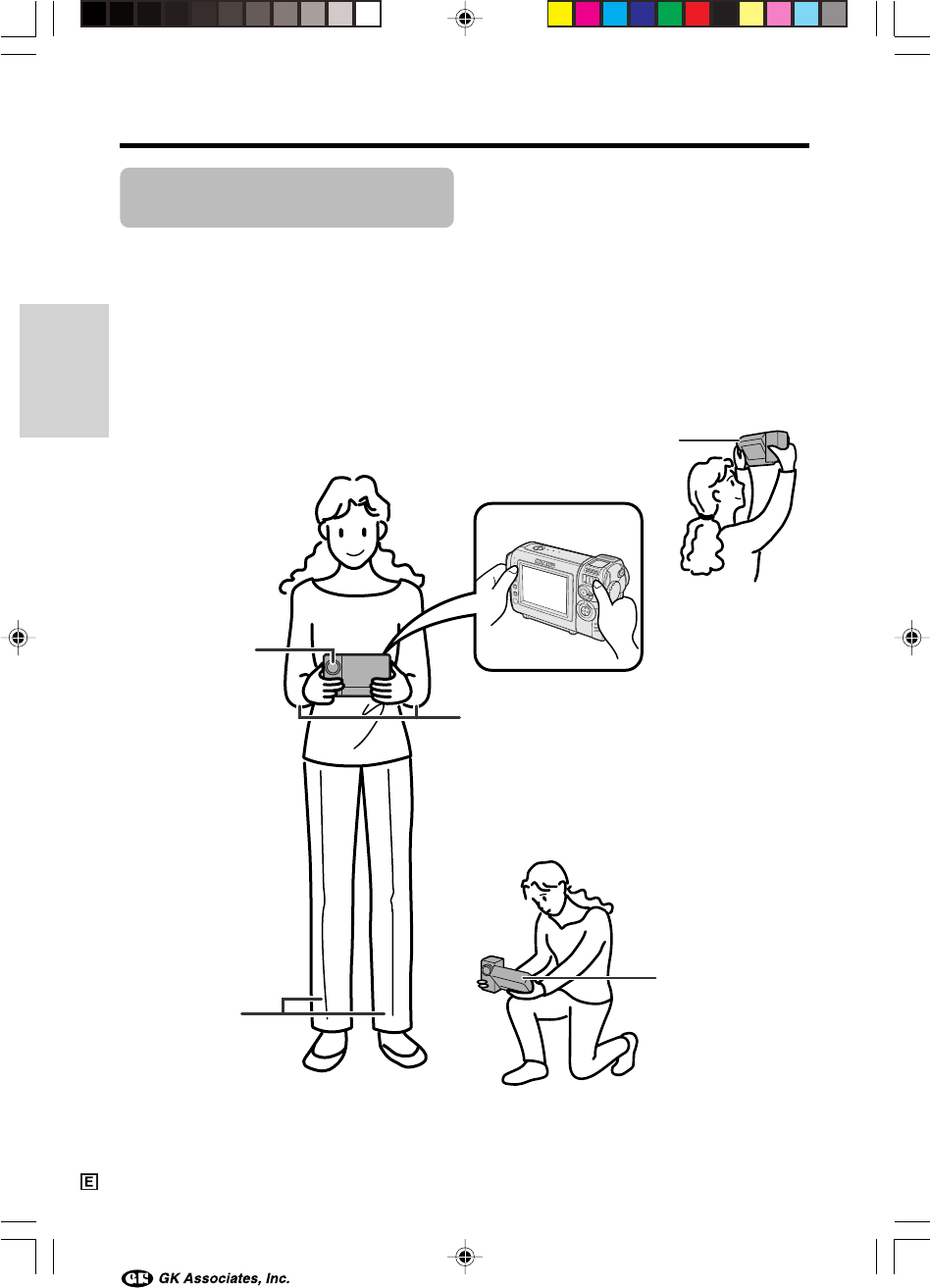 E

GK Associates, Inc.