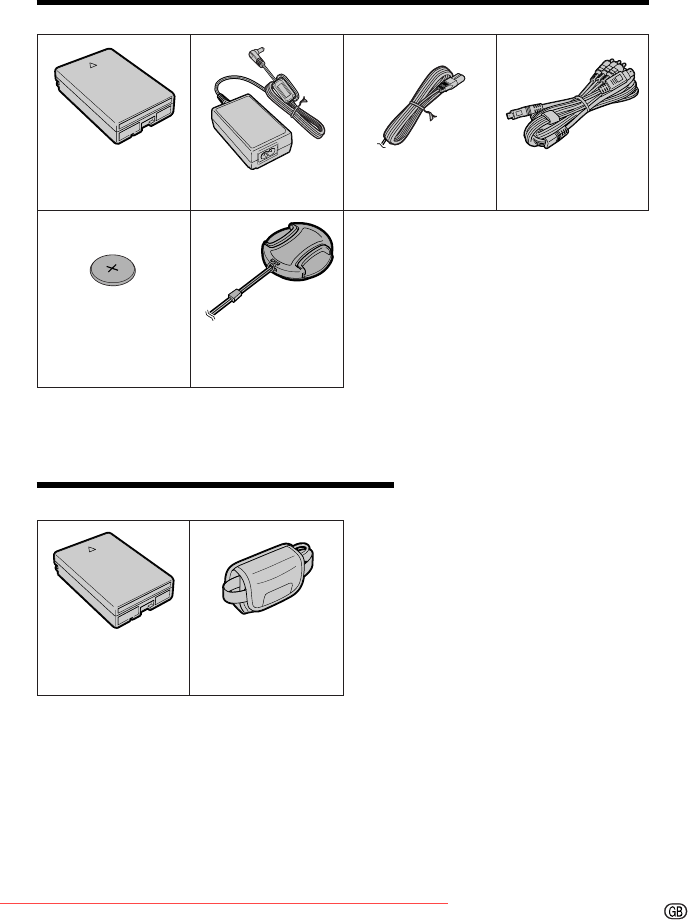 GB