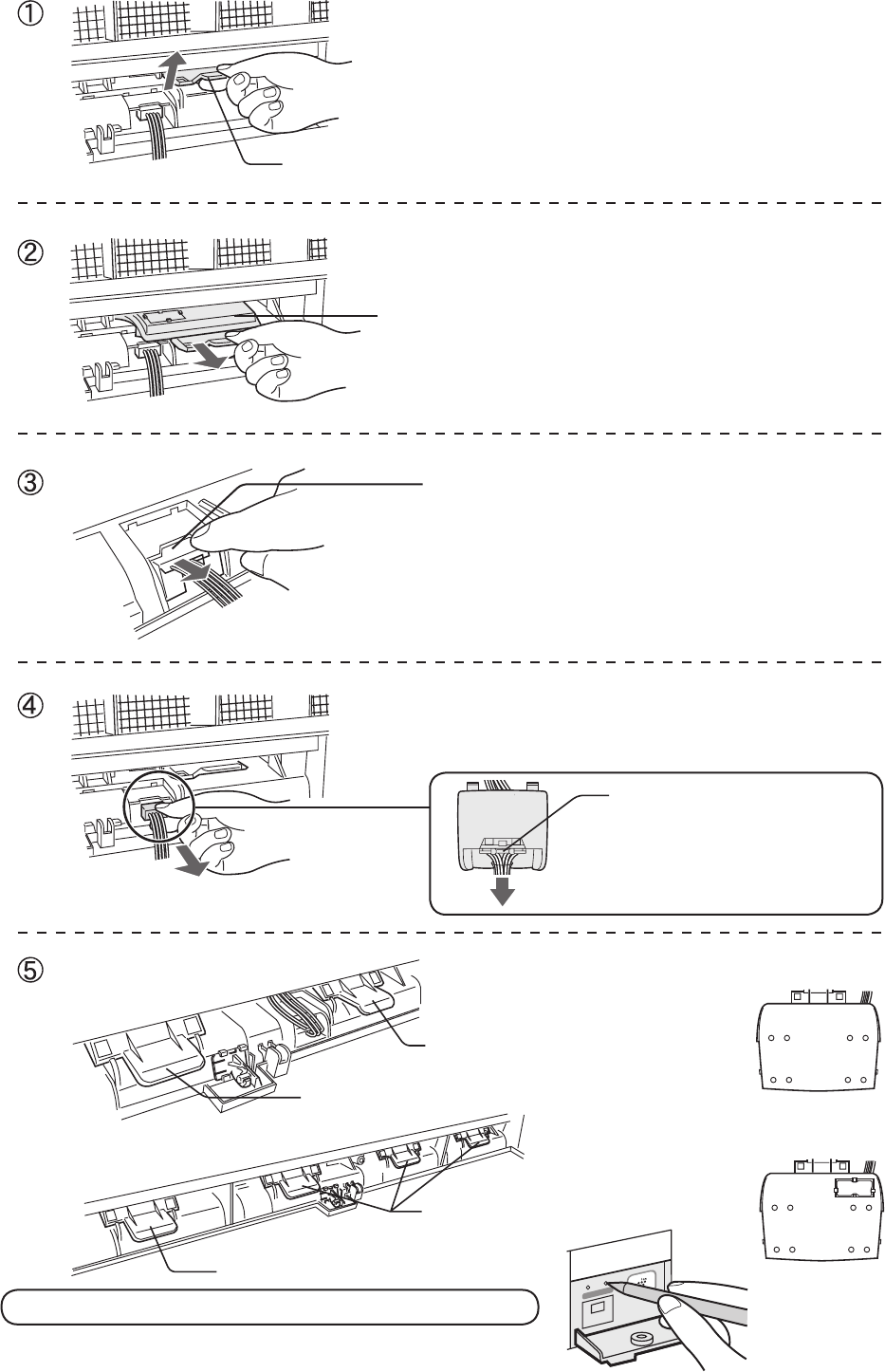 ①

②

③

④

⑤