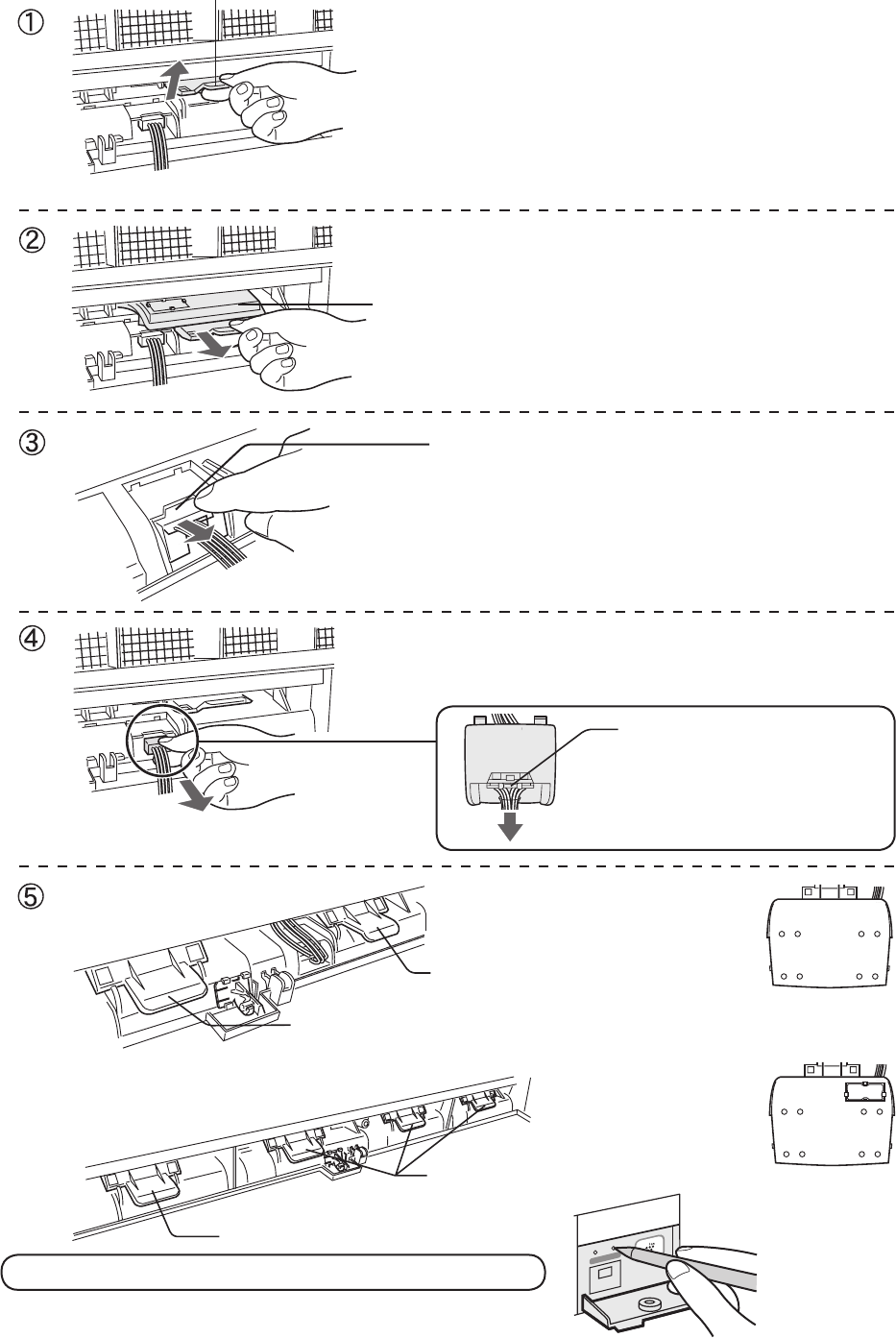 ①

②

③

④

⑤