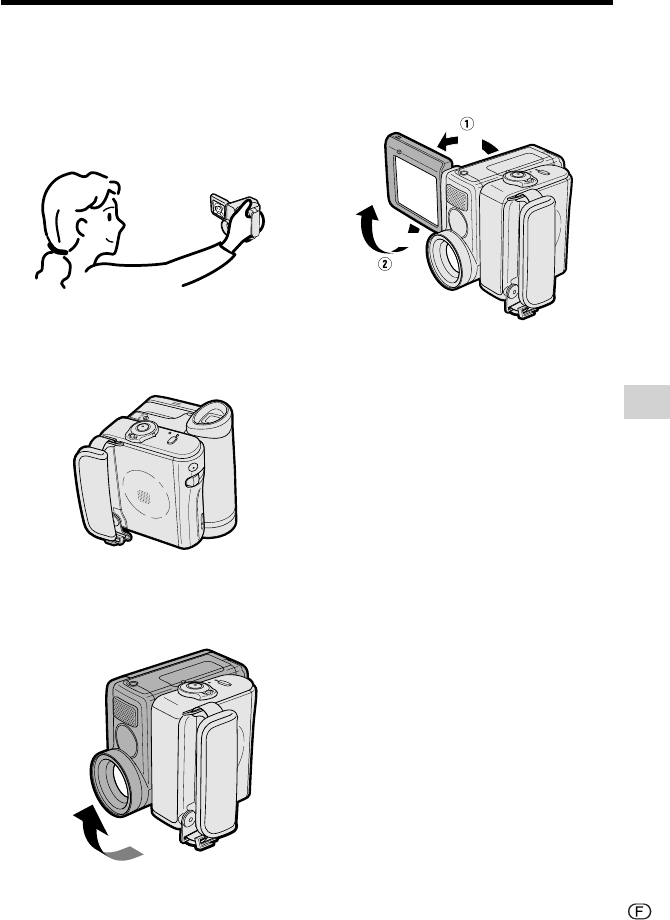 ①

②

F