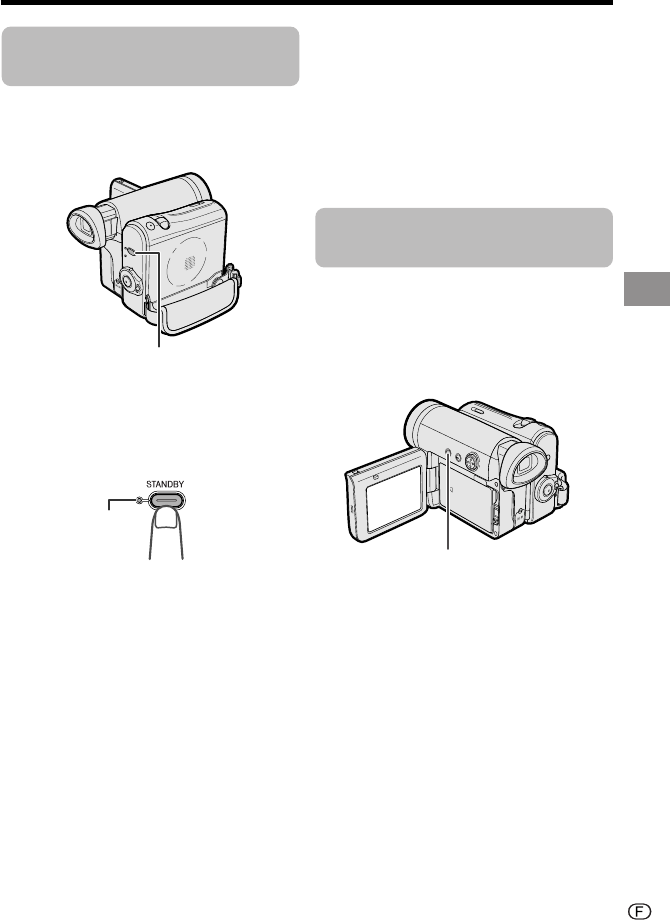 STANDBY

F