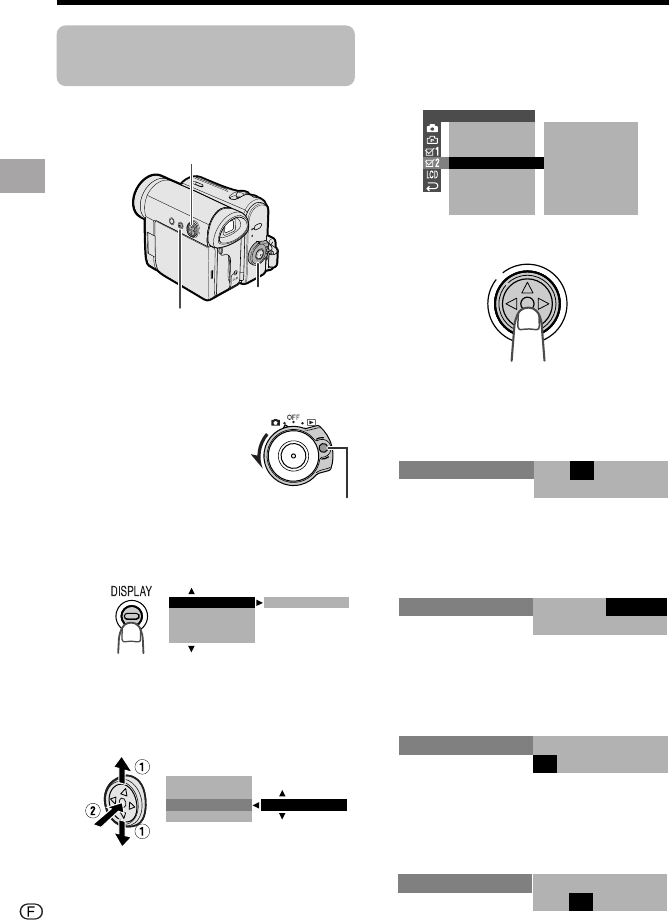 OFF

DISPLAY

1

2

1

LCD

F