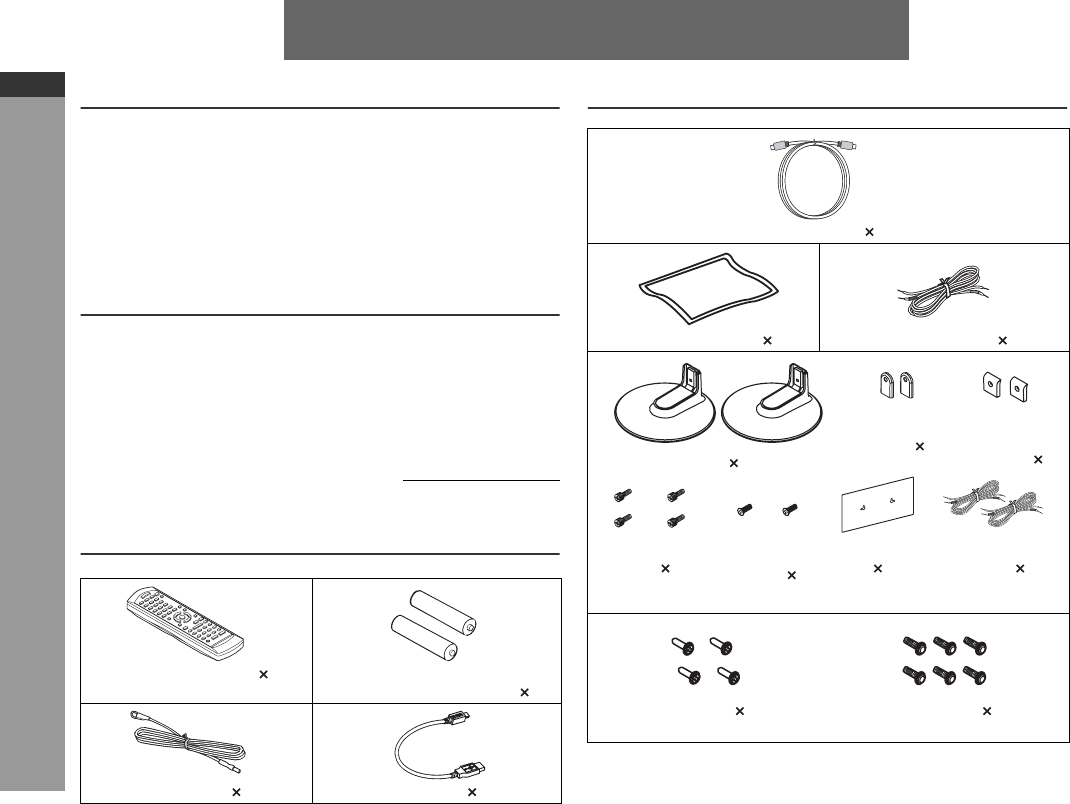 ×

×

×

×

×

×

×

×

×

×

×

×

×

×

×

×