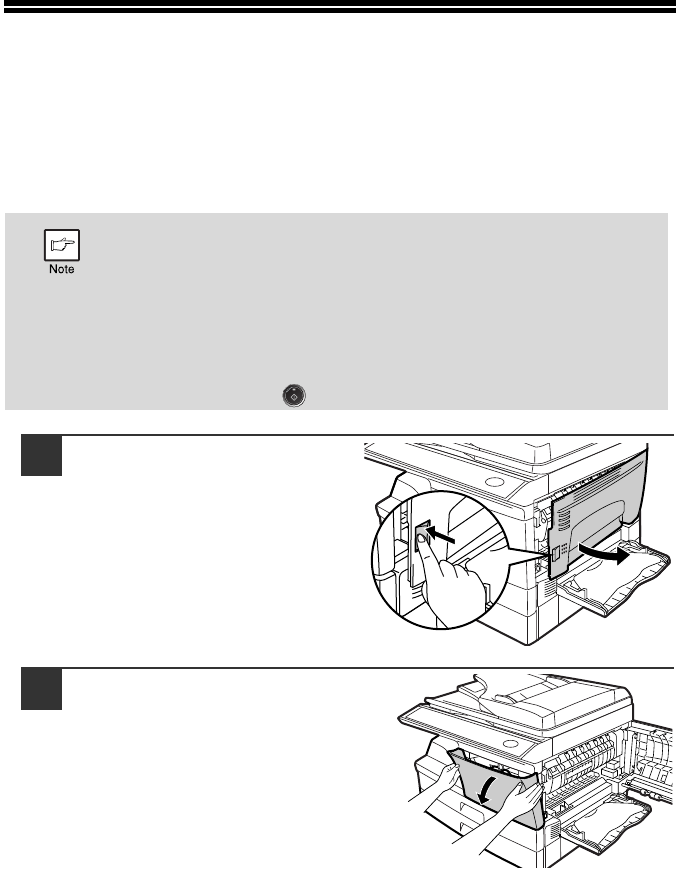 Note