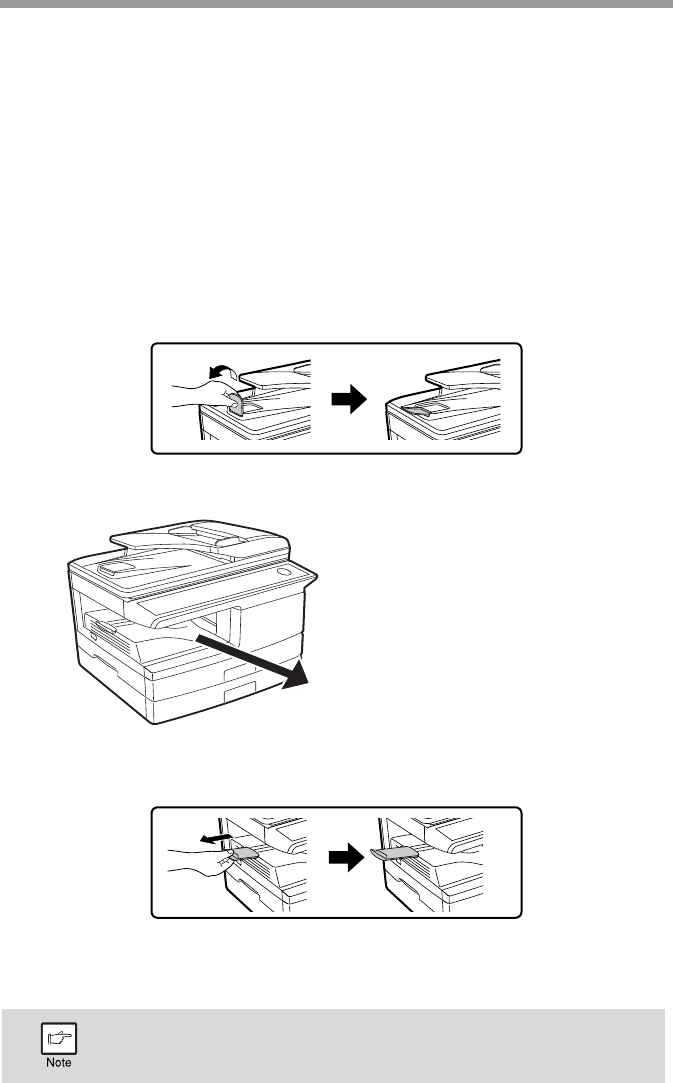 Note