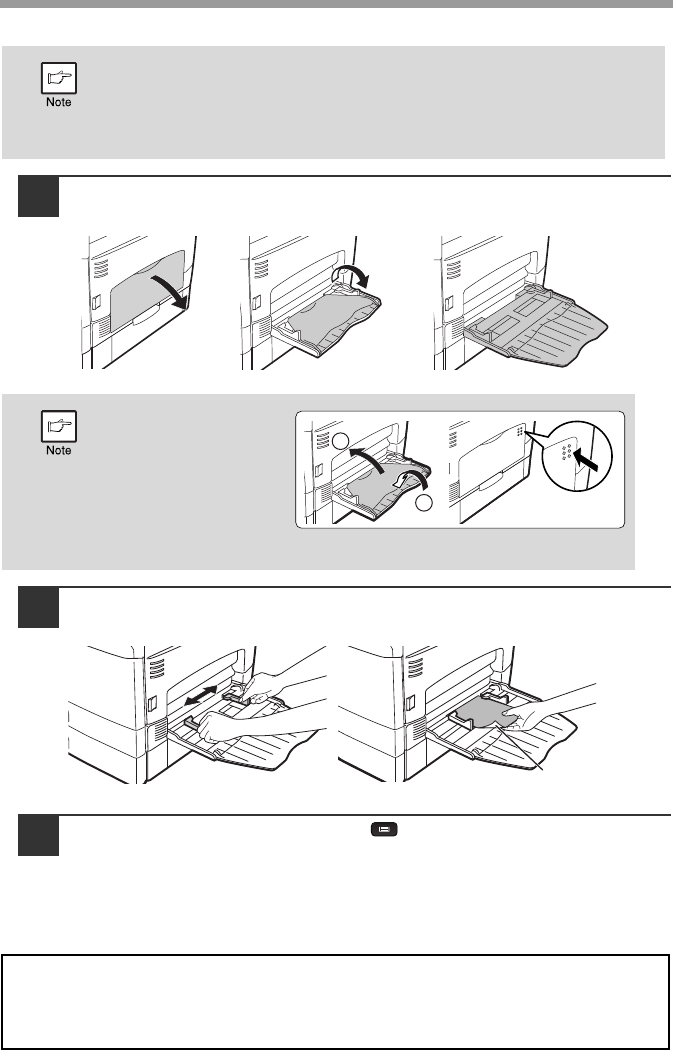 Note

Note