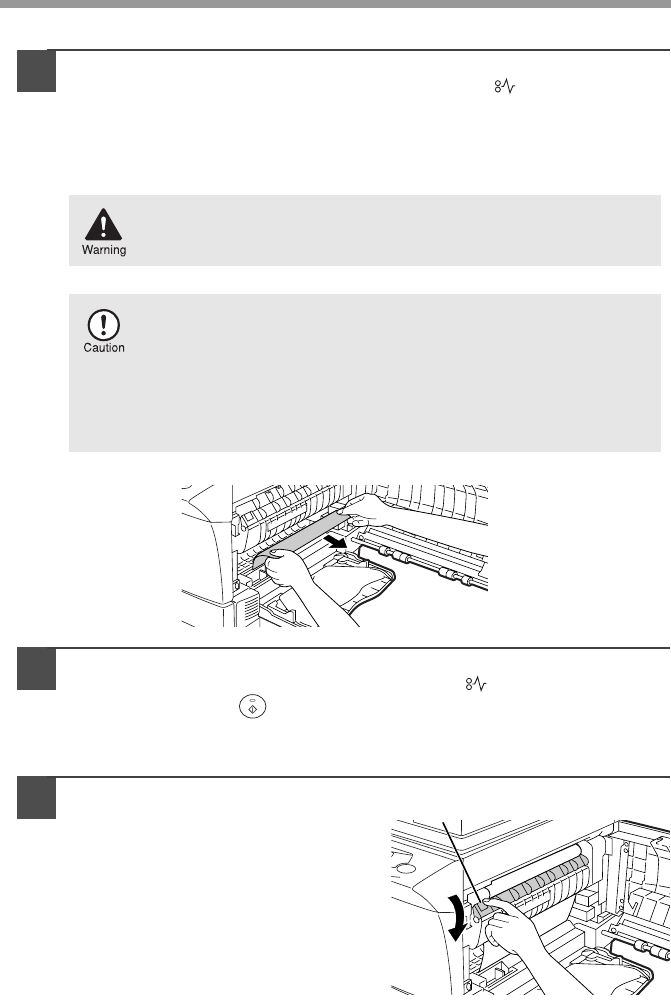 Warning

Caution