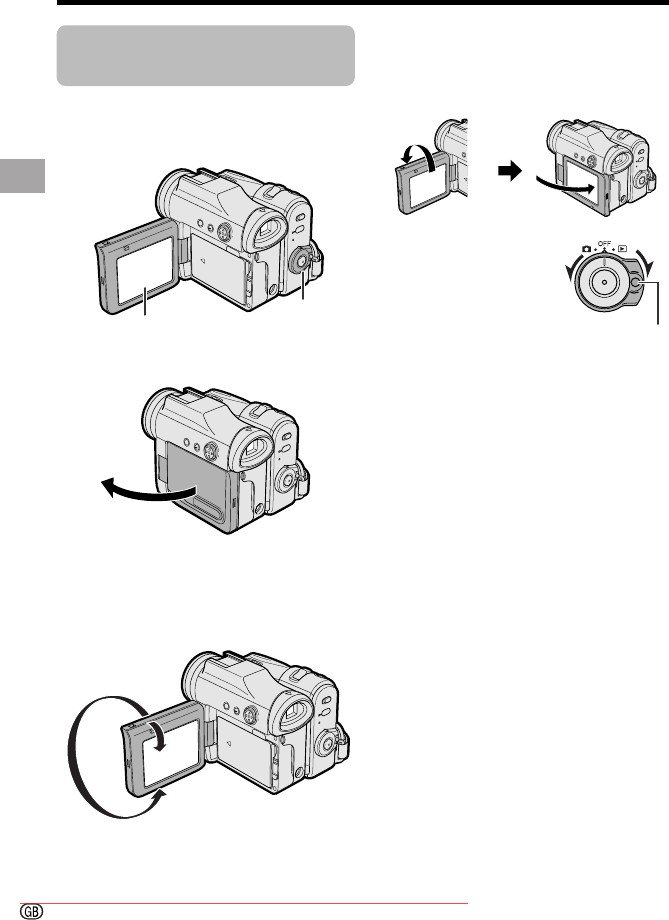 OFF

GB