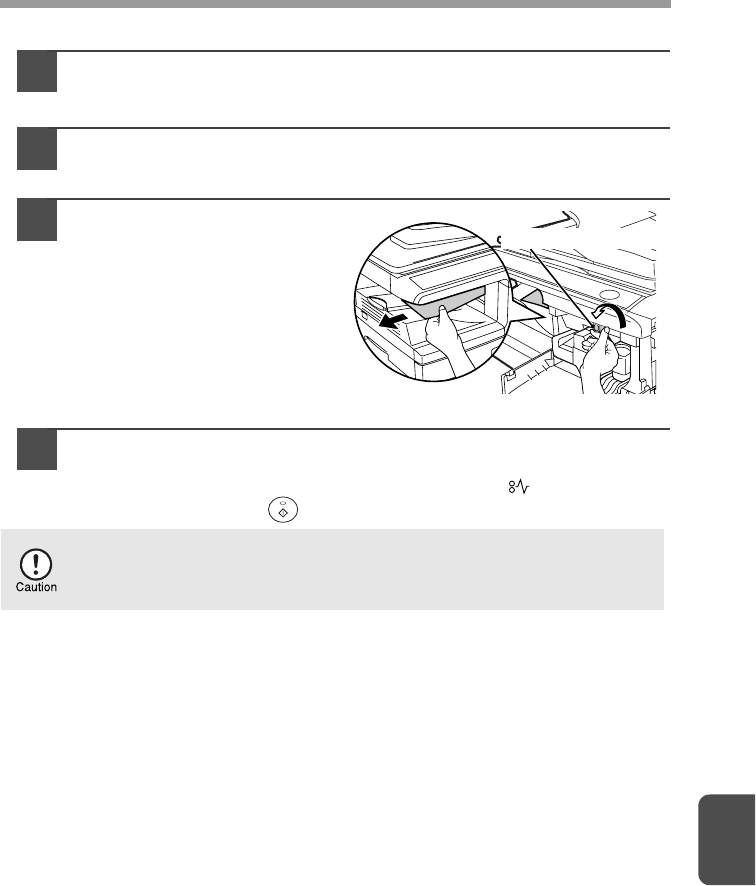 Caution