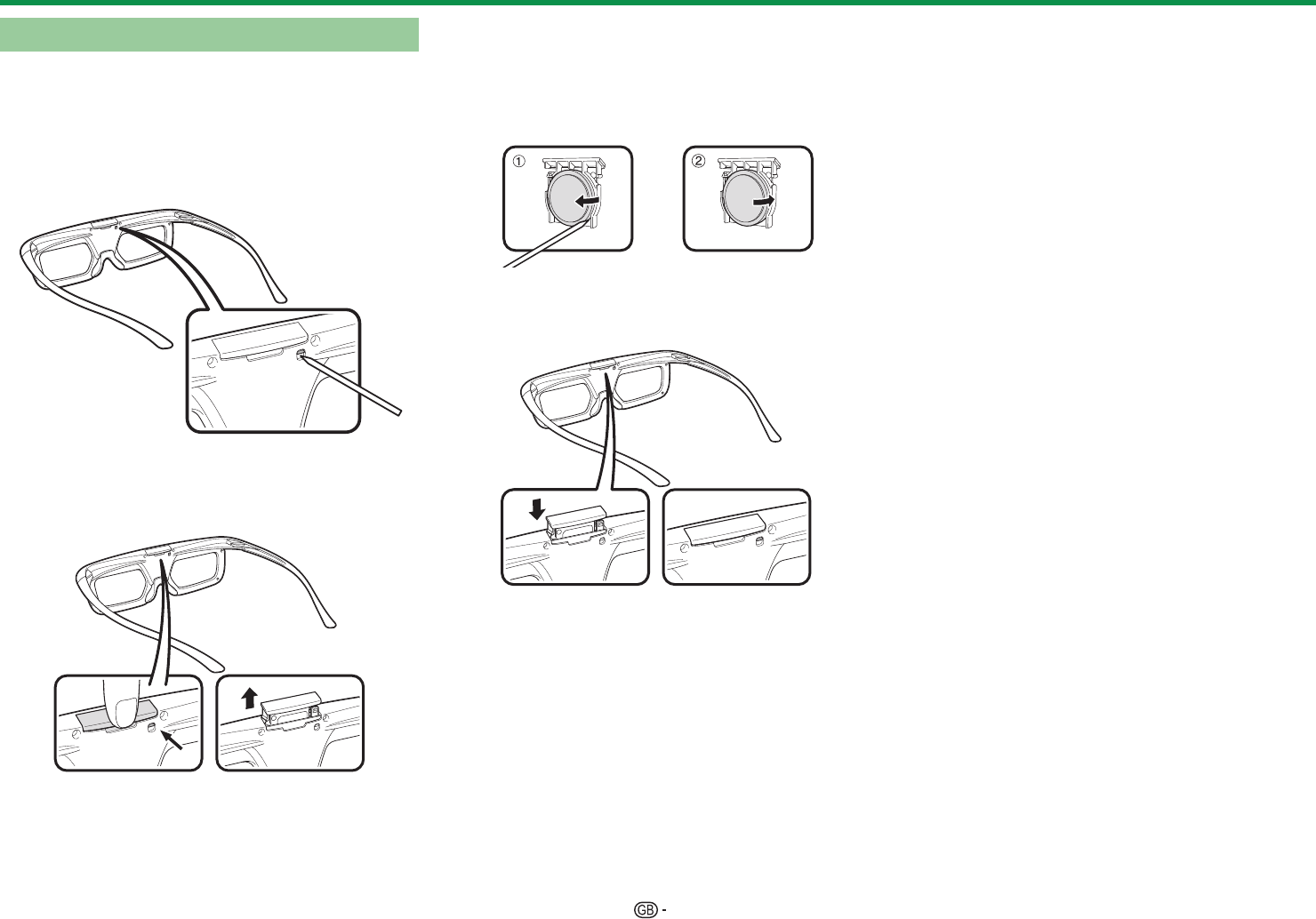 ① ②

GB -