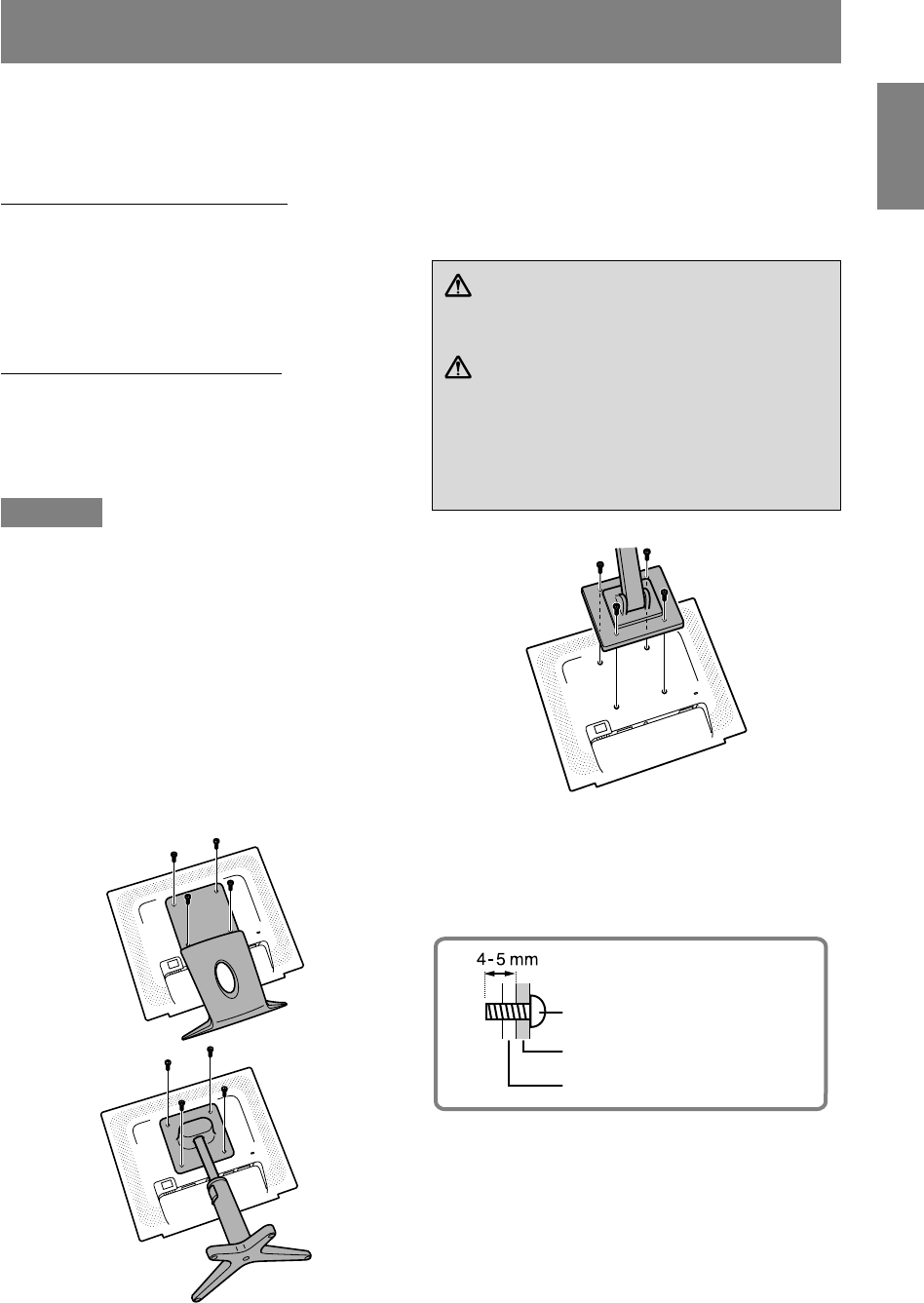 4-5 mm