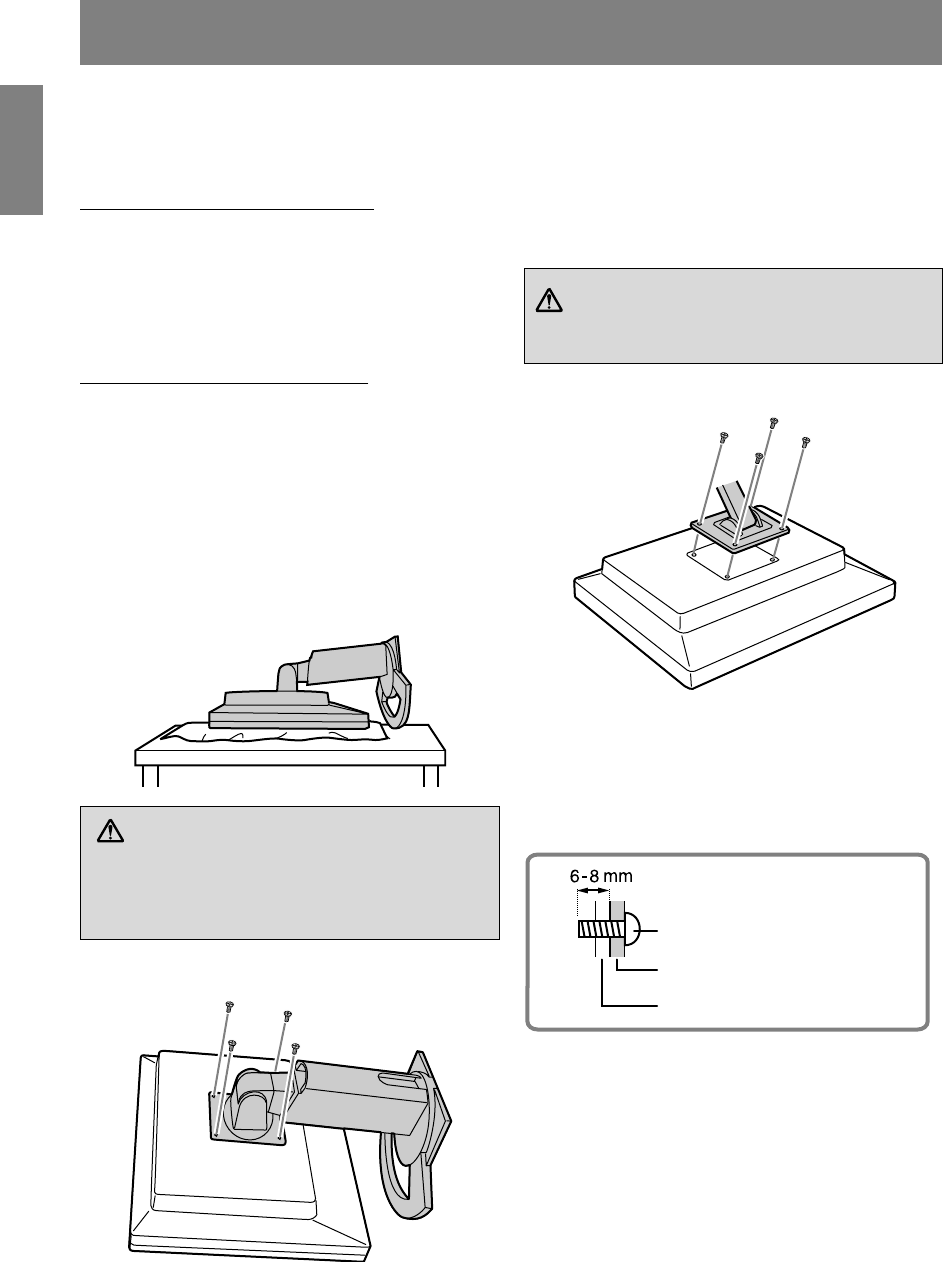 6-8 mm