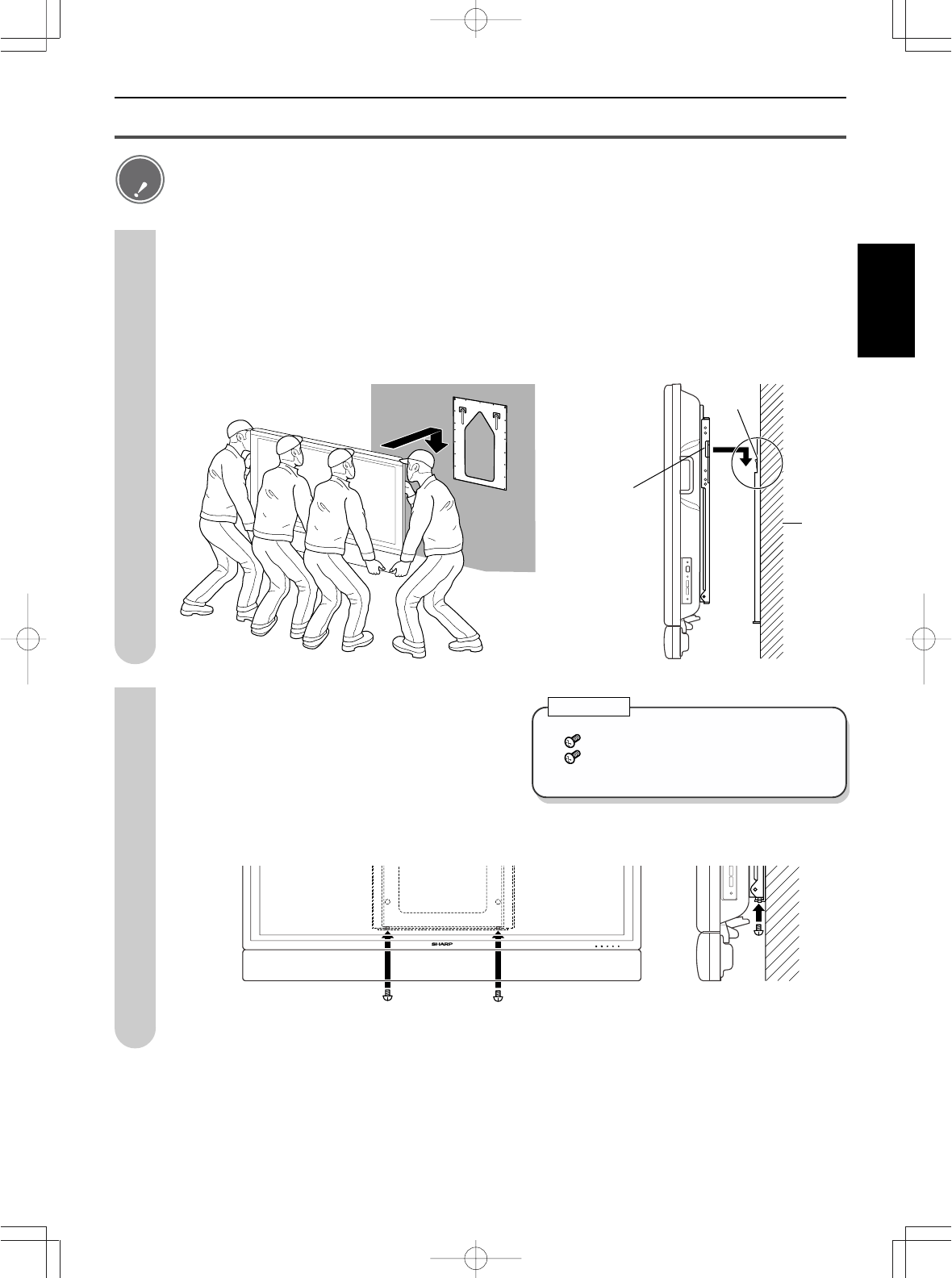 SHARP