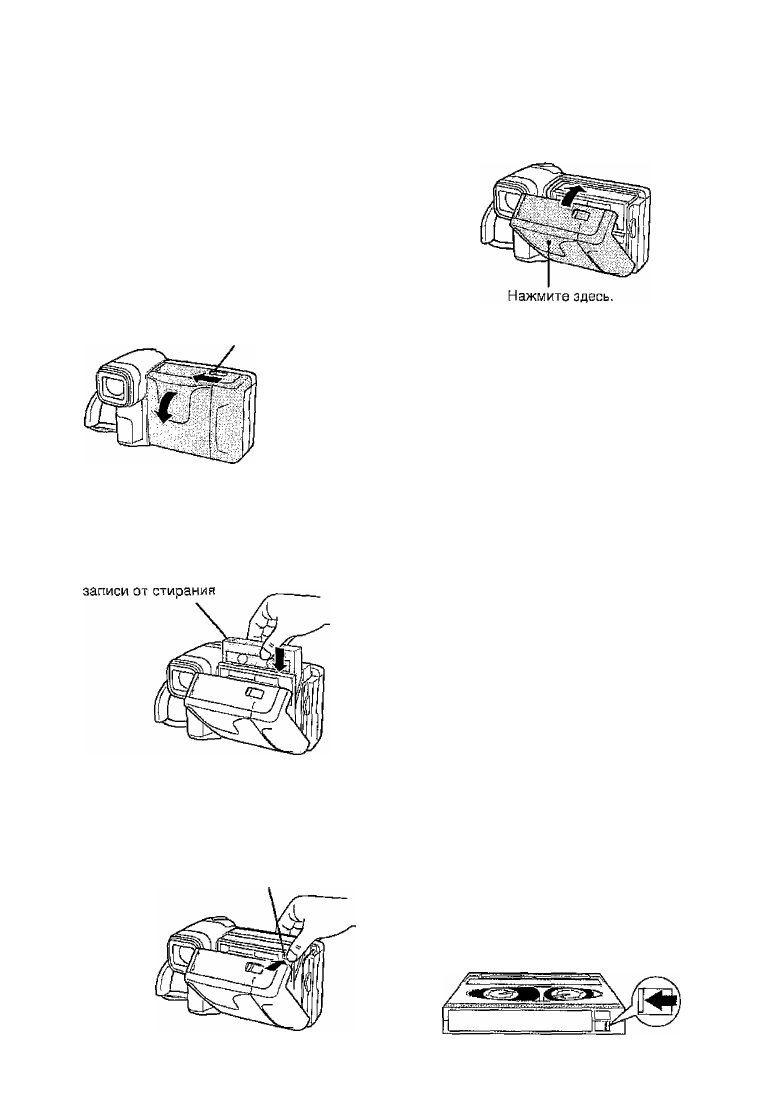 Нажмите здесь.

записи от стирания