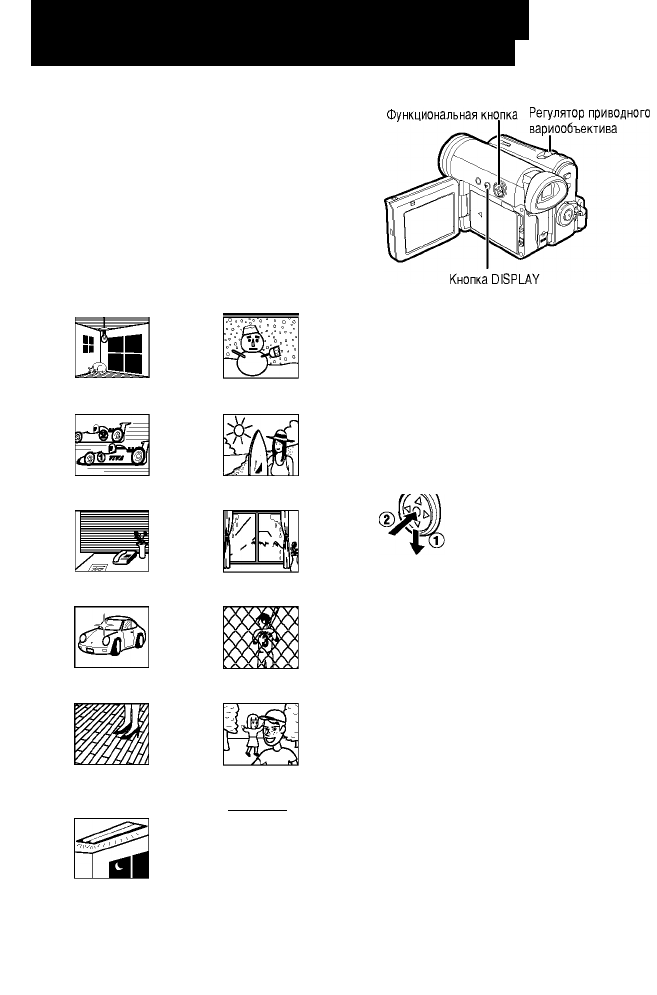 Функциональная кнопка

Регулятор приводного вариообъектива

Кнопка DISPLAY

2

1