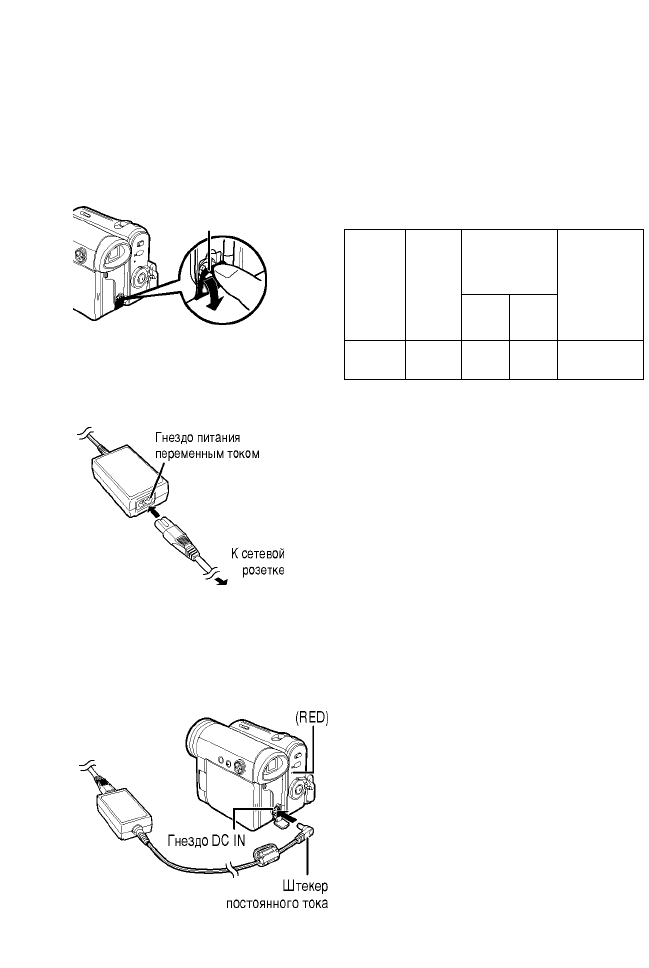 Гнездо питания переменным током

К сетевой розетке

(RED)

Гнездо DC IN

Штекер постоянного тока