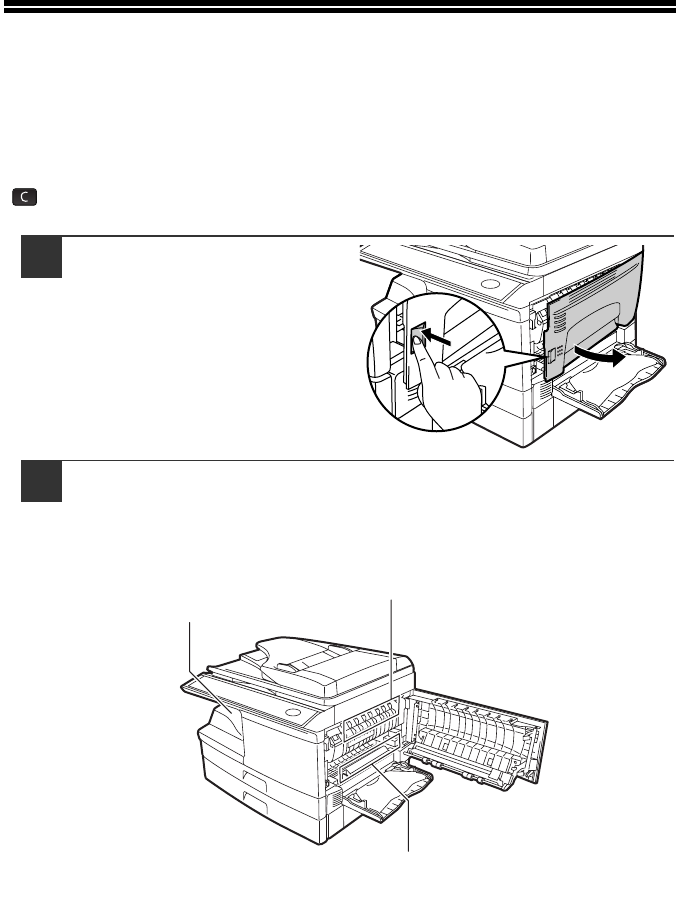 C