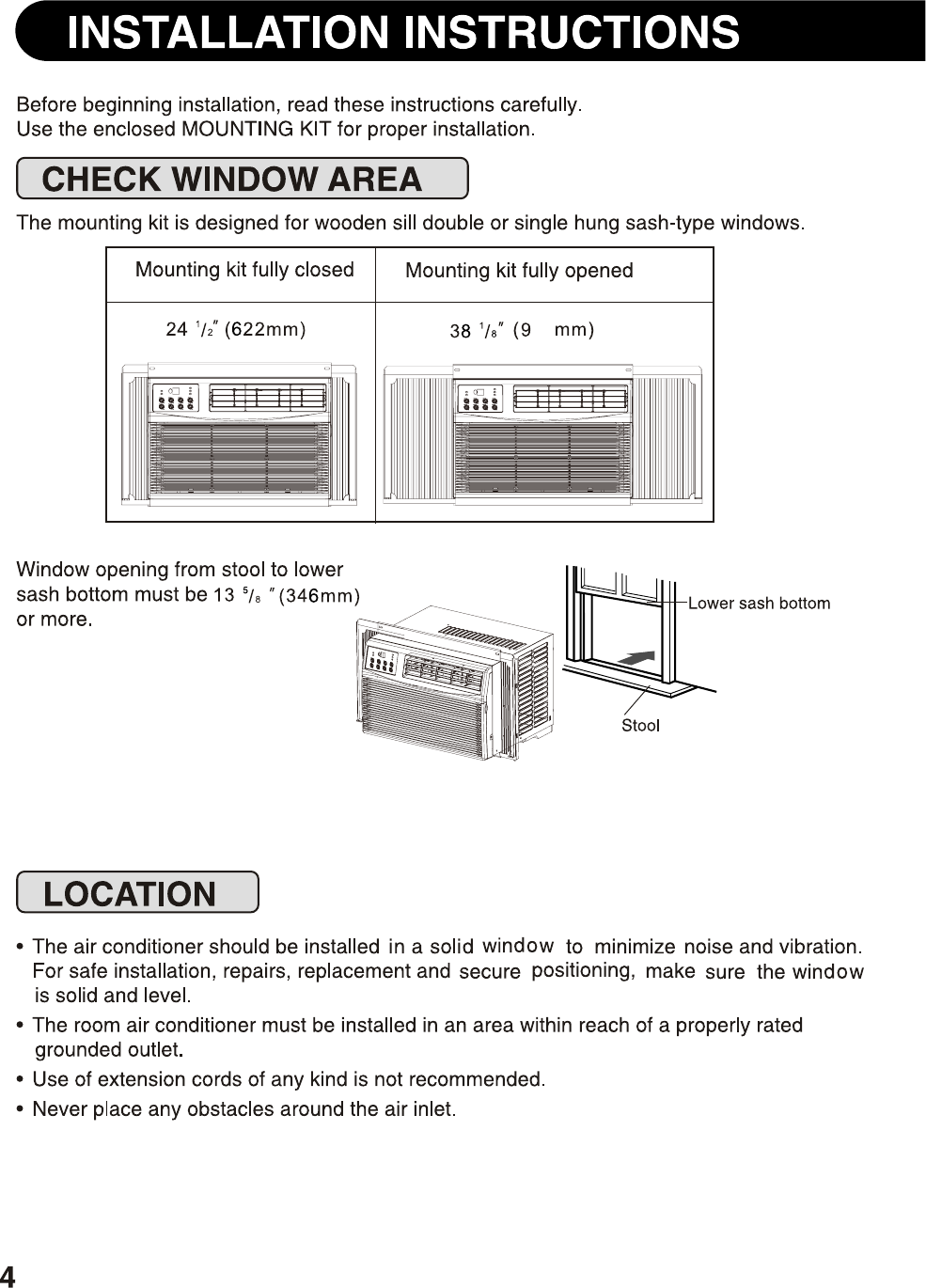 INSTALLATION INSTRUCTIONS

Before beginning installation, read these instructions carefully.
Use the enclosed MOUNTING KIT for proper installation.

CHECK WINDOW AREA

The mounting kit is designed for wooden sill double or single hung sash-type windows.

| Mounting kit fully closed | Mounting kit fully opened |
|---|---|
| 24 $^1/_2$″ (622mm) | 38 $^1/_8$″ (9 mm) |

Window opening from stool to lower sash bottom must be 13 $^5/_8$ ″(346mm) or more.

Lower sash bottom

Stool

LOCATION

• The air conditioner should be installed in a solid window to minimize noise and vibration. For safe installation, repairs, replacement and secure positioning, make sure the window is solid and level.
• The room air conditioner must be installed in an area within reach of a properly rated grounded outlet.
• Use of extension cords of any kind is not recommended.
• Never place any obstacles around the air inlet.

4