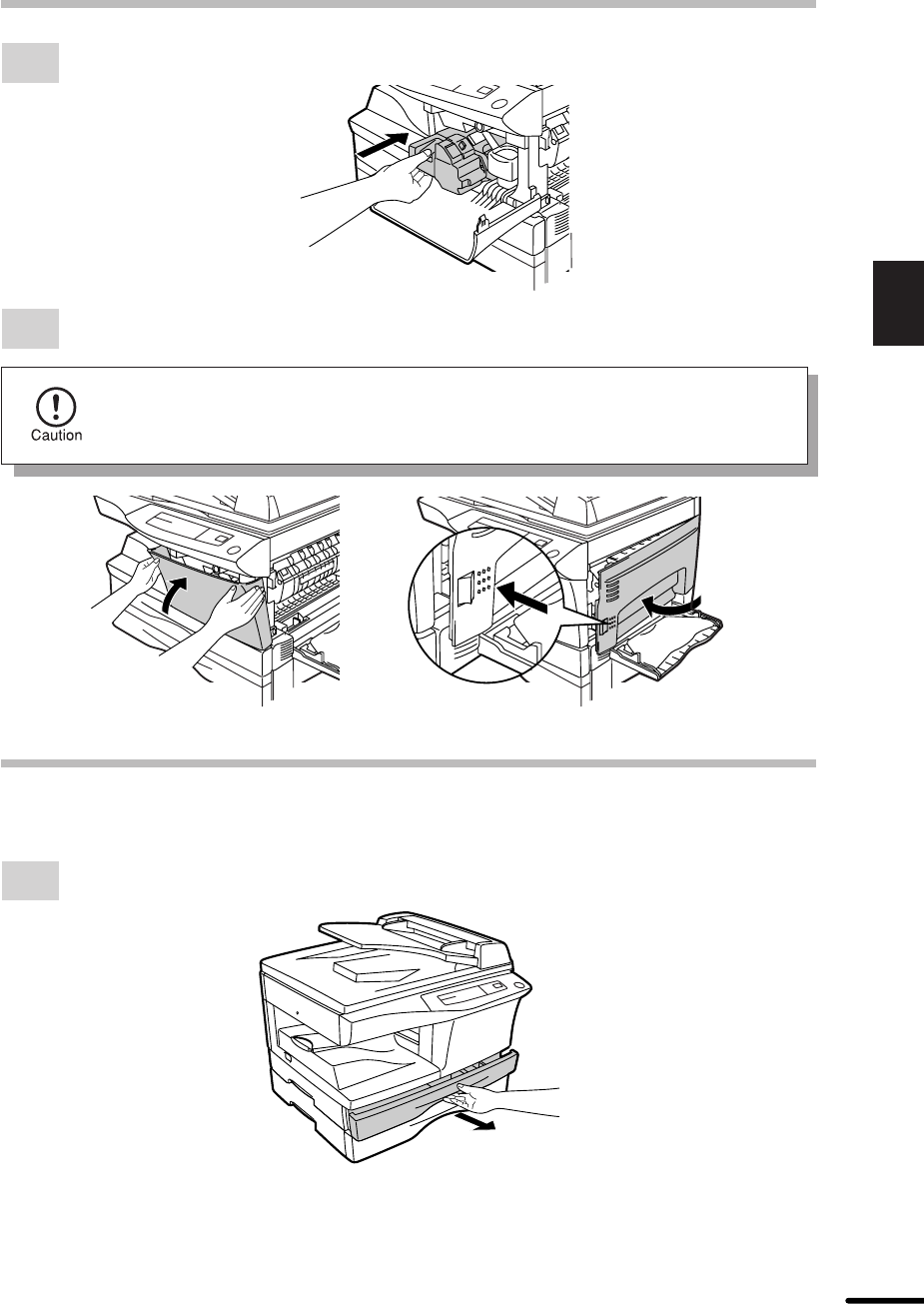 Caution