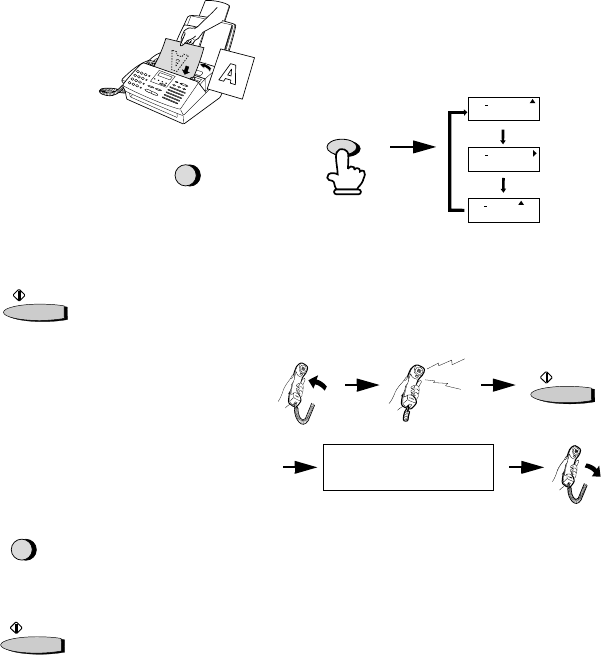 A