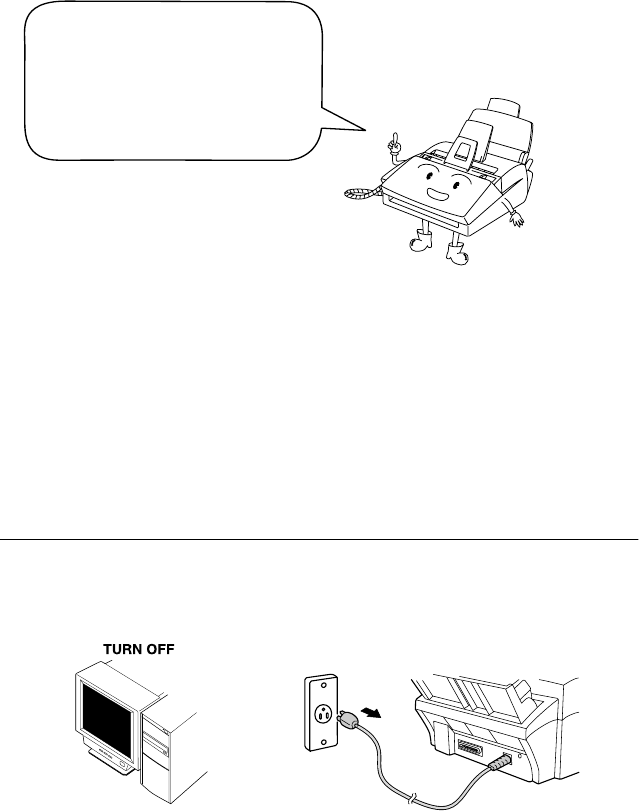 TURN OFF