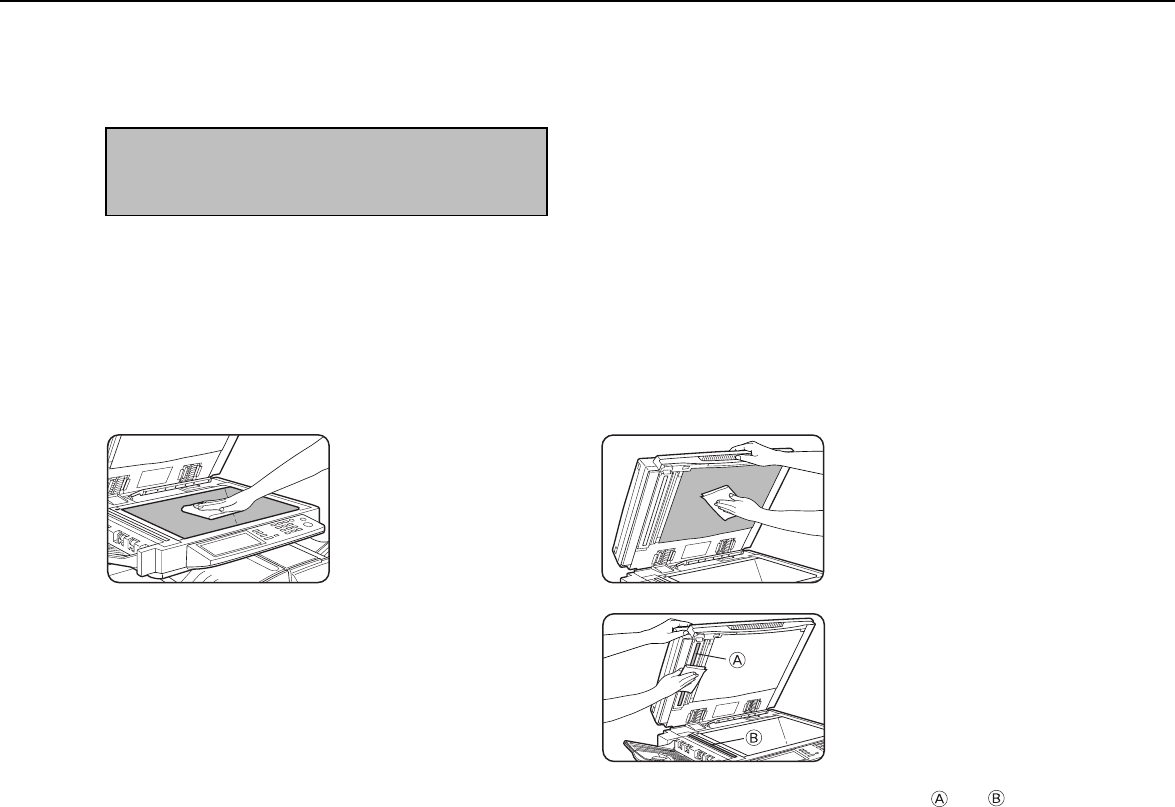 A

B

A B