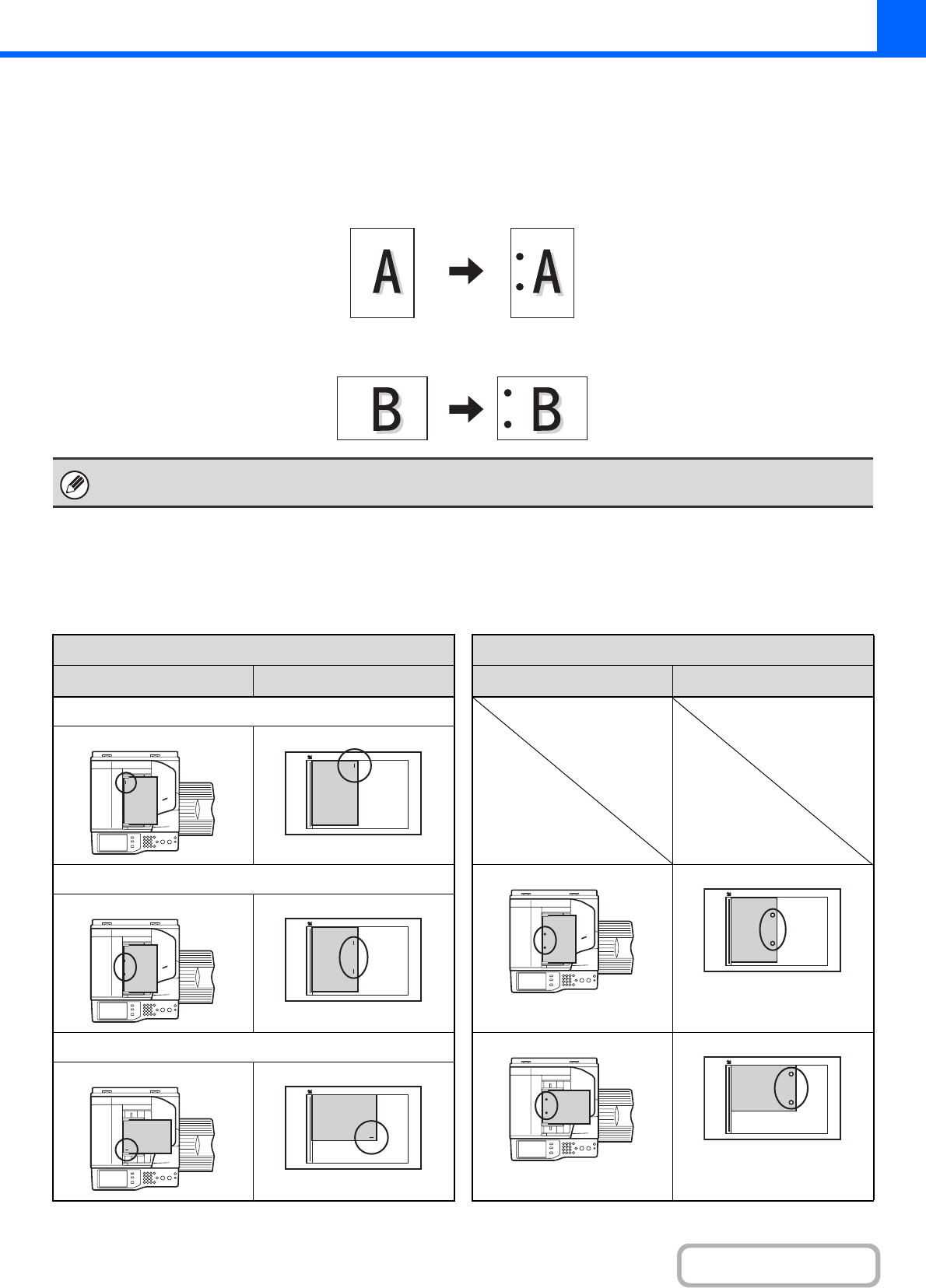 A

A

B

B