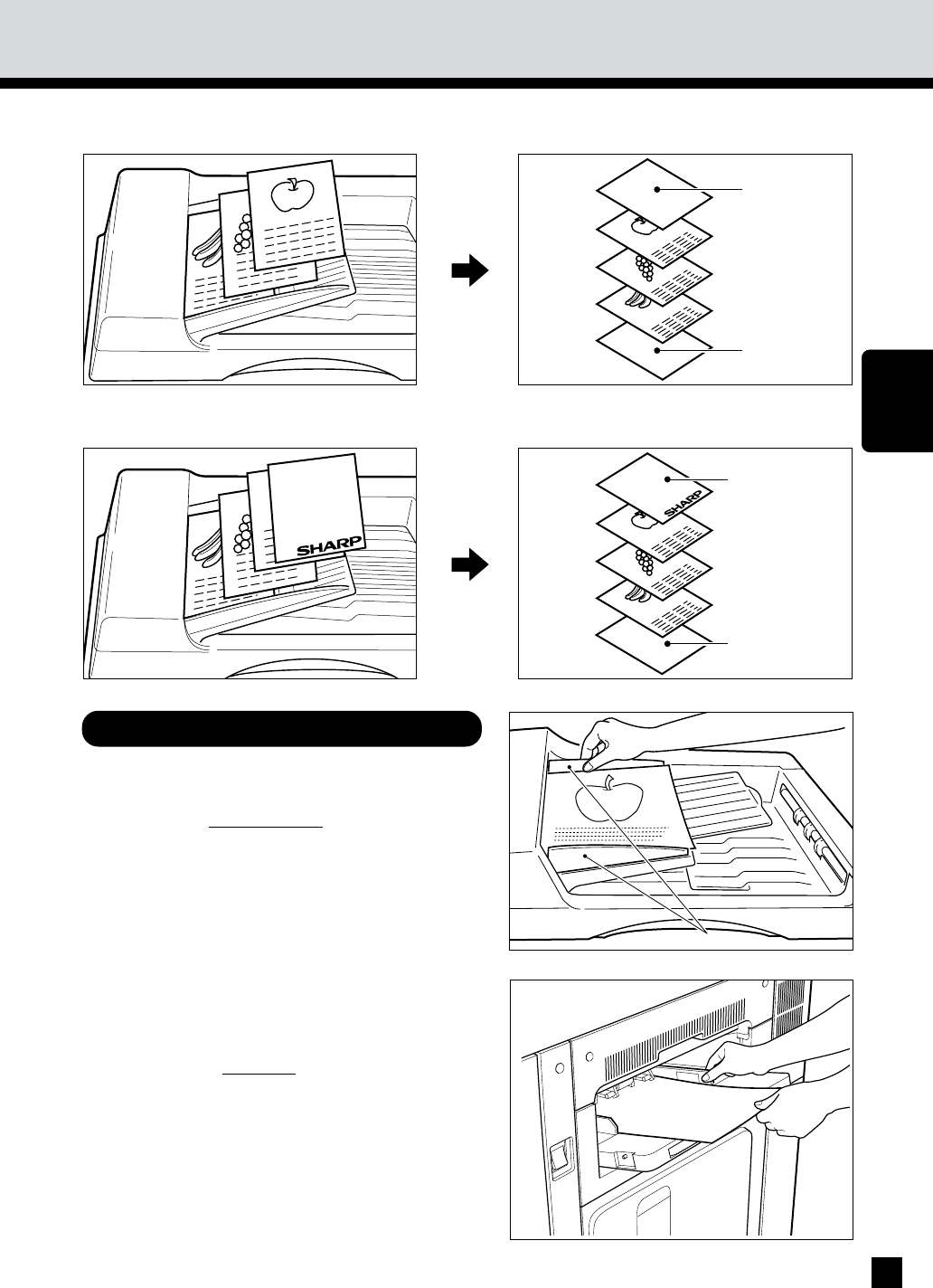 SHARP

SHARP