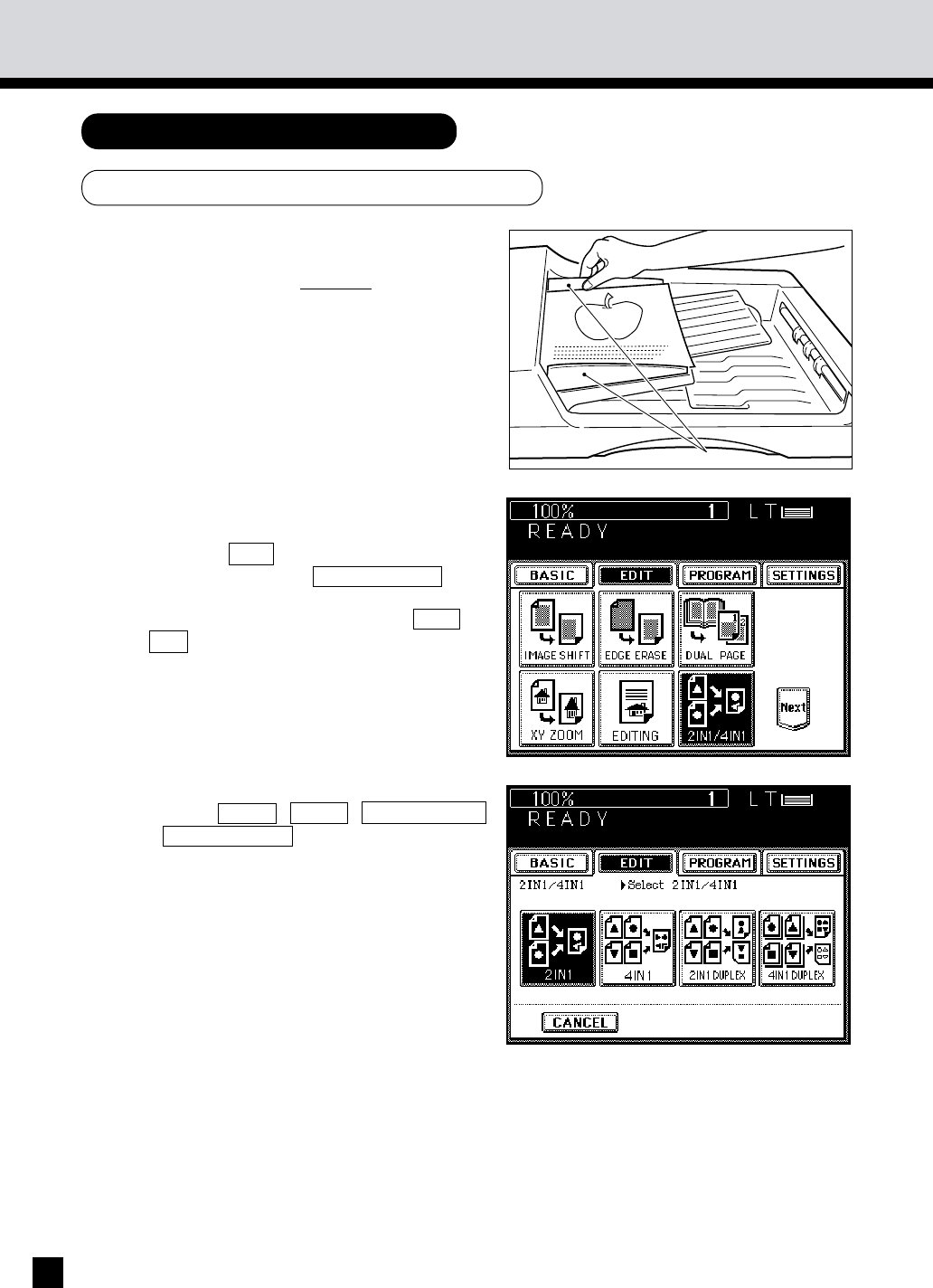 100%
1
LT
READY
BASIC
EDIT
PROGRAM
SETTINGS
IMAGE SHIFT
EDGE ERASE
DUAL PAGE
XY ZOOM
EDITING
2IN1/4IN1
Next

100%
1
LT
READY
BASIC
EDIT
PROGRAM
SETTINGS
2IN1/4IN1
▶Select 2IN1/4IN1
2IN1
4IN1
2IN1 DUPLEX
4IN1 DUPLEX
CANCEL