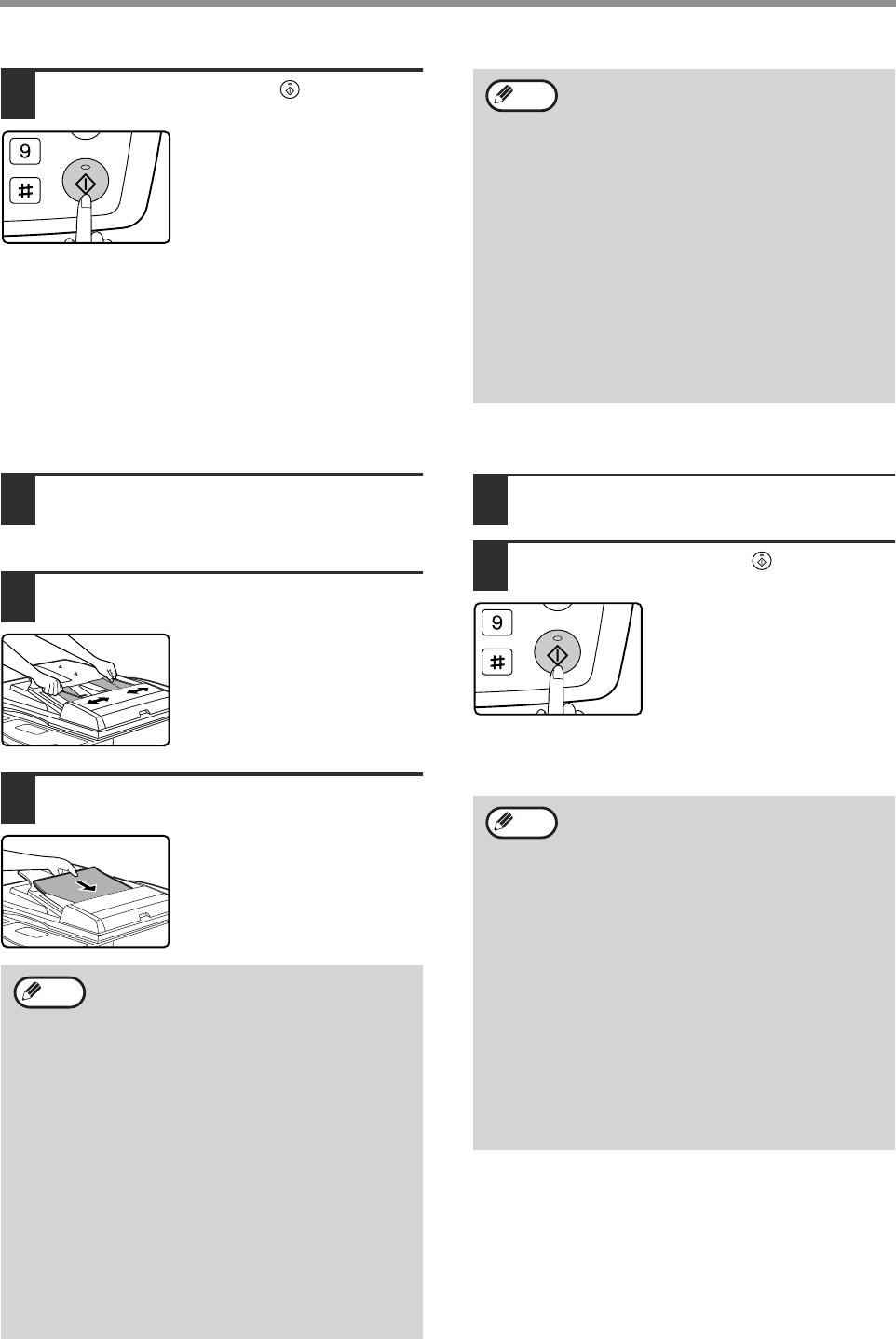 9

#

9

#