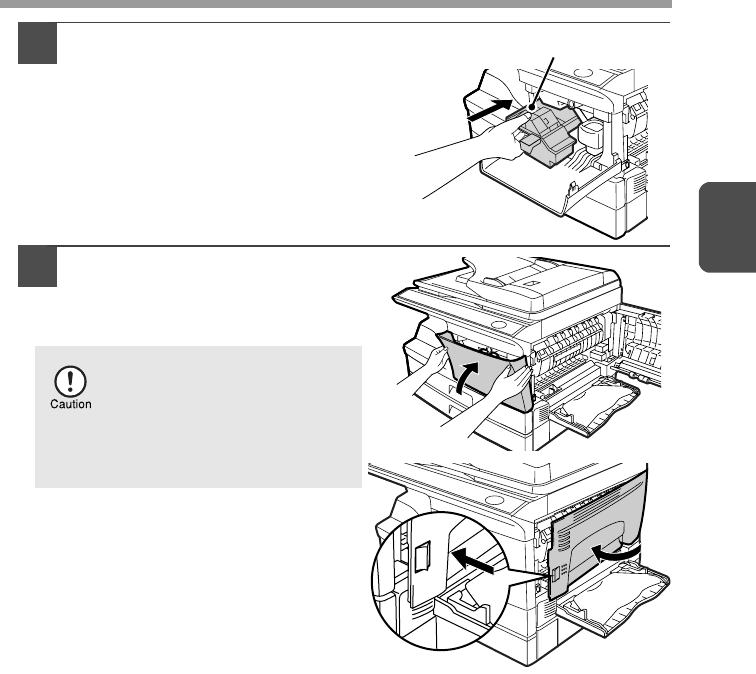 Caution