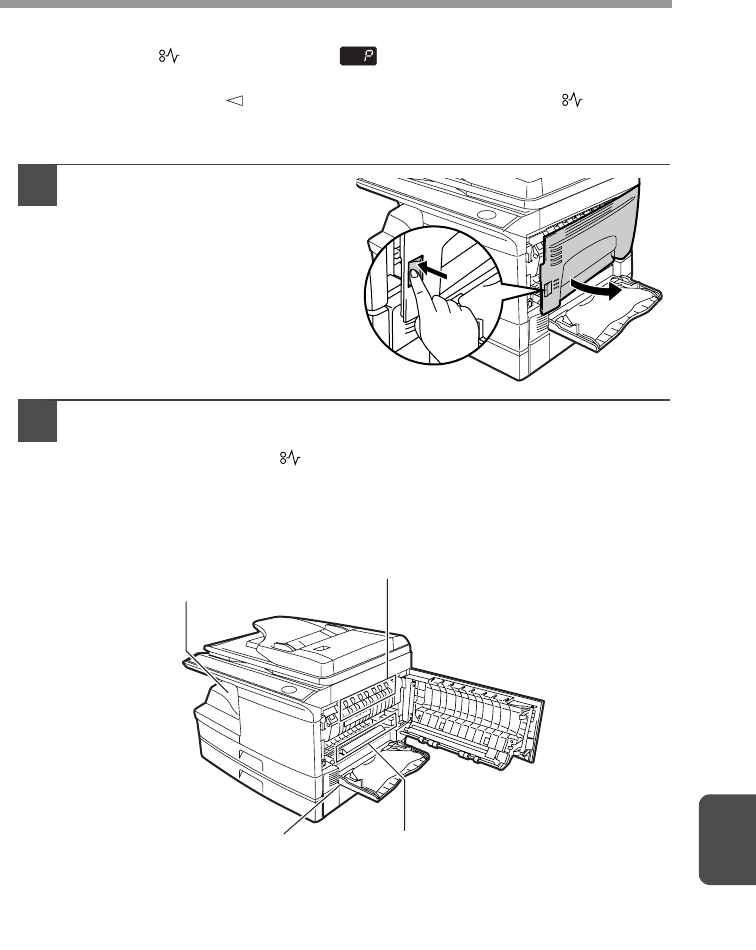 P