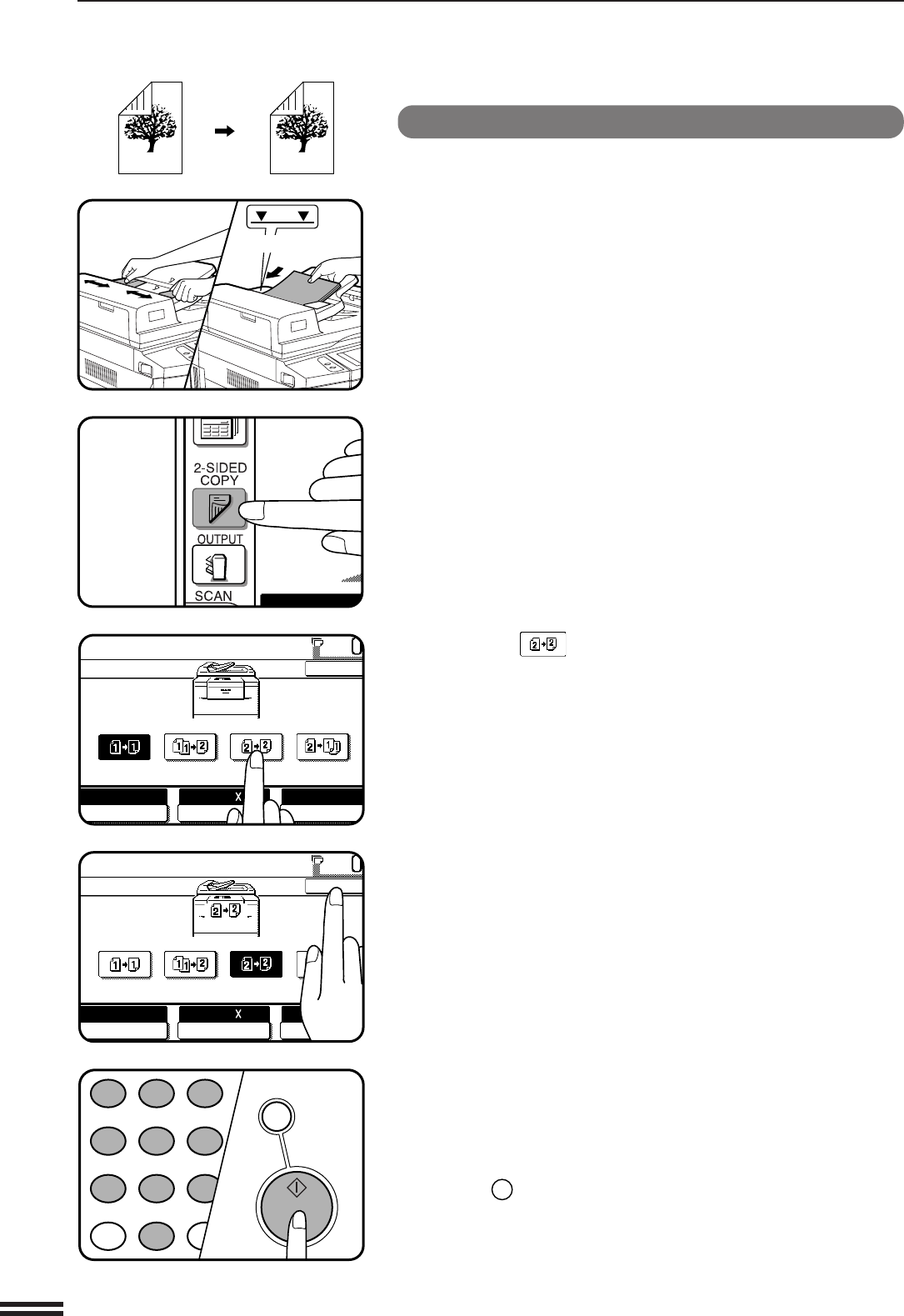 2-SIDED
COPY

OUTPUT

SCAN

X

X