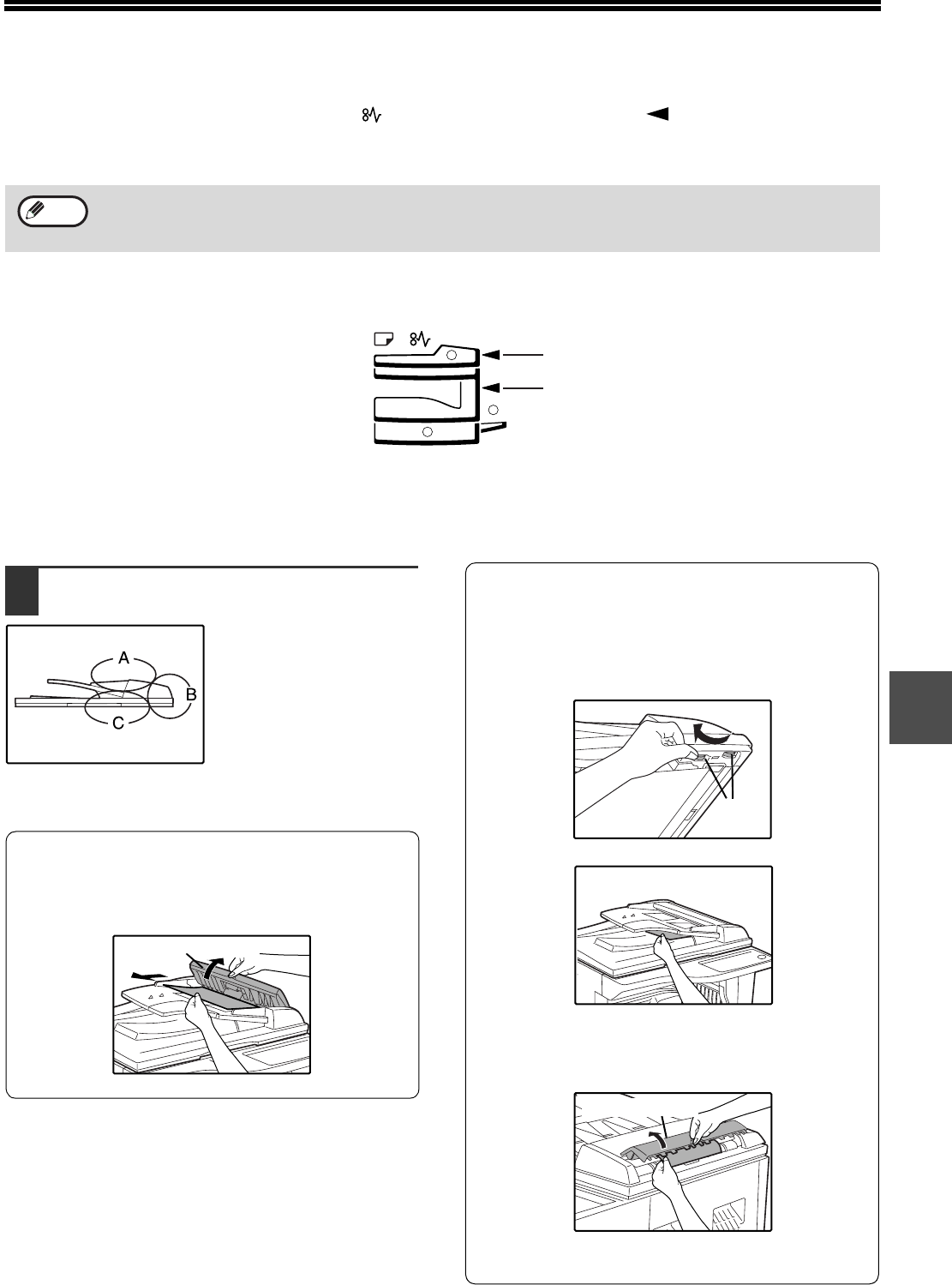 A
B
C