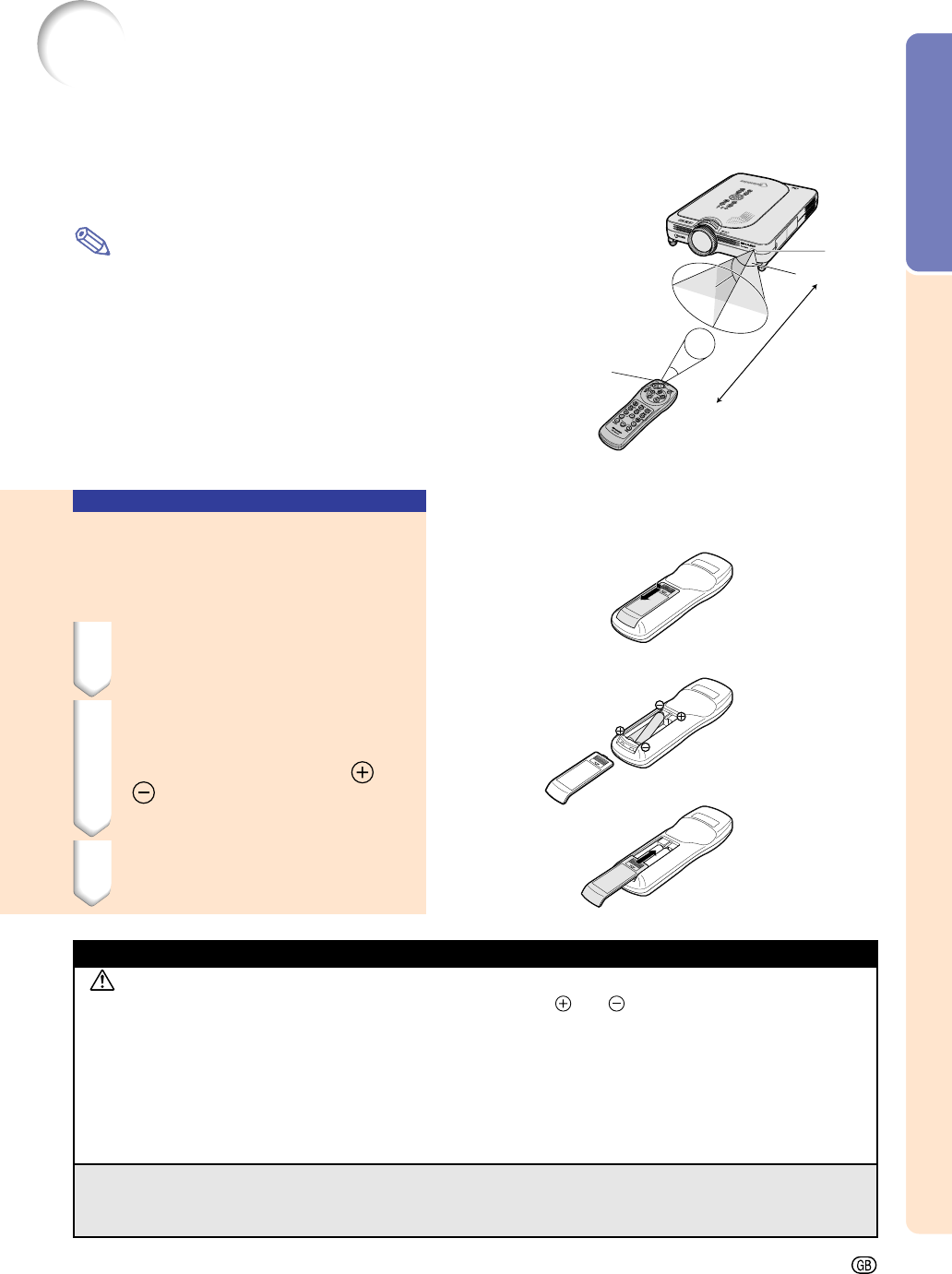 GB