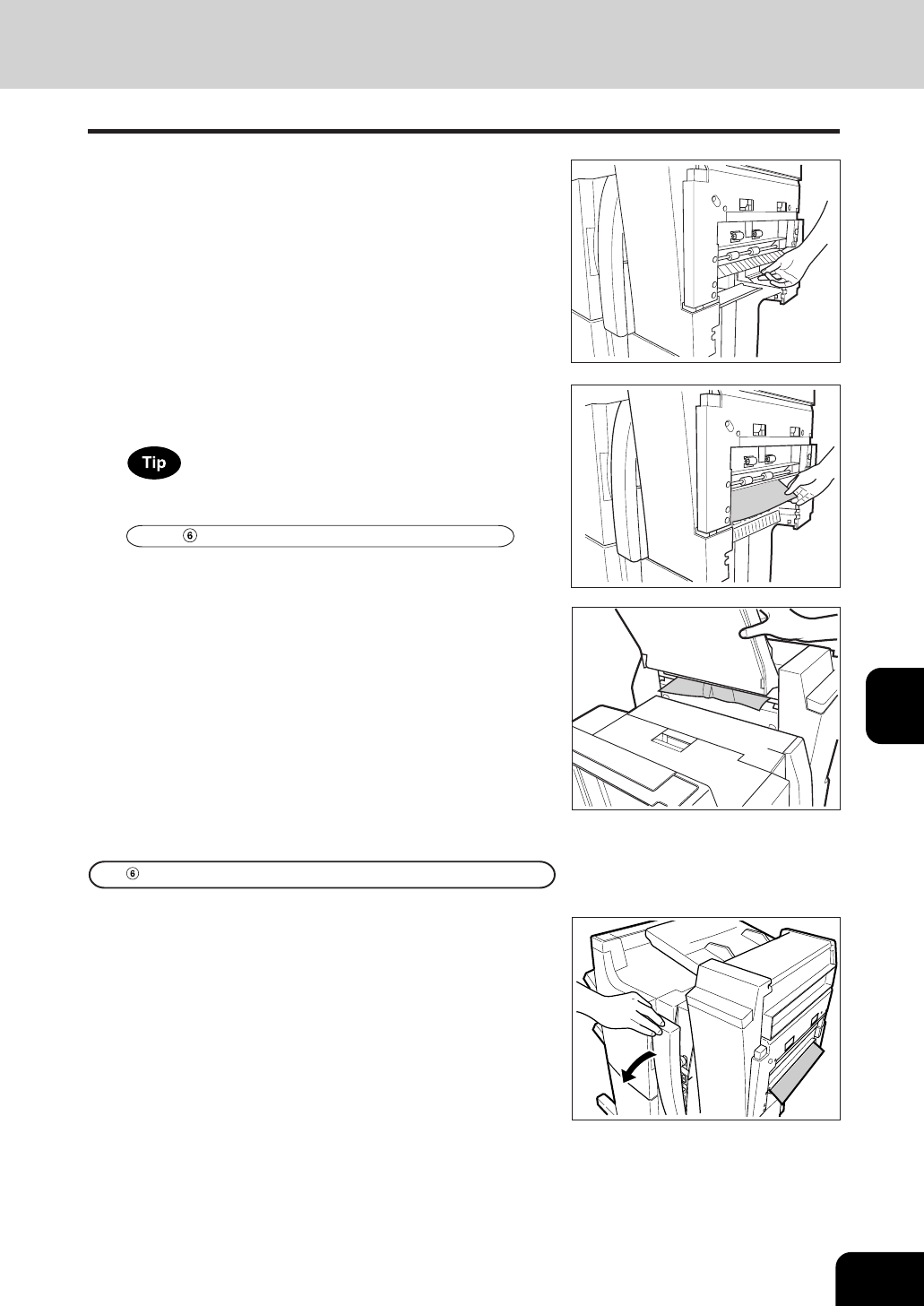 Tip

⑥

⑥