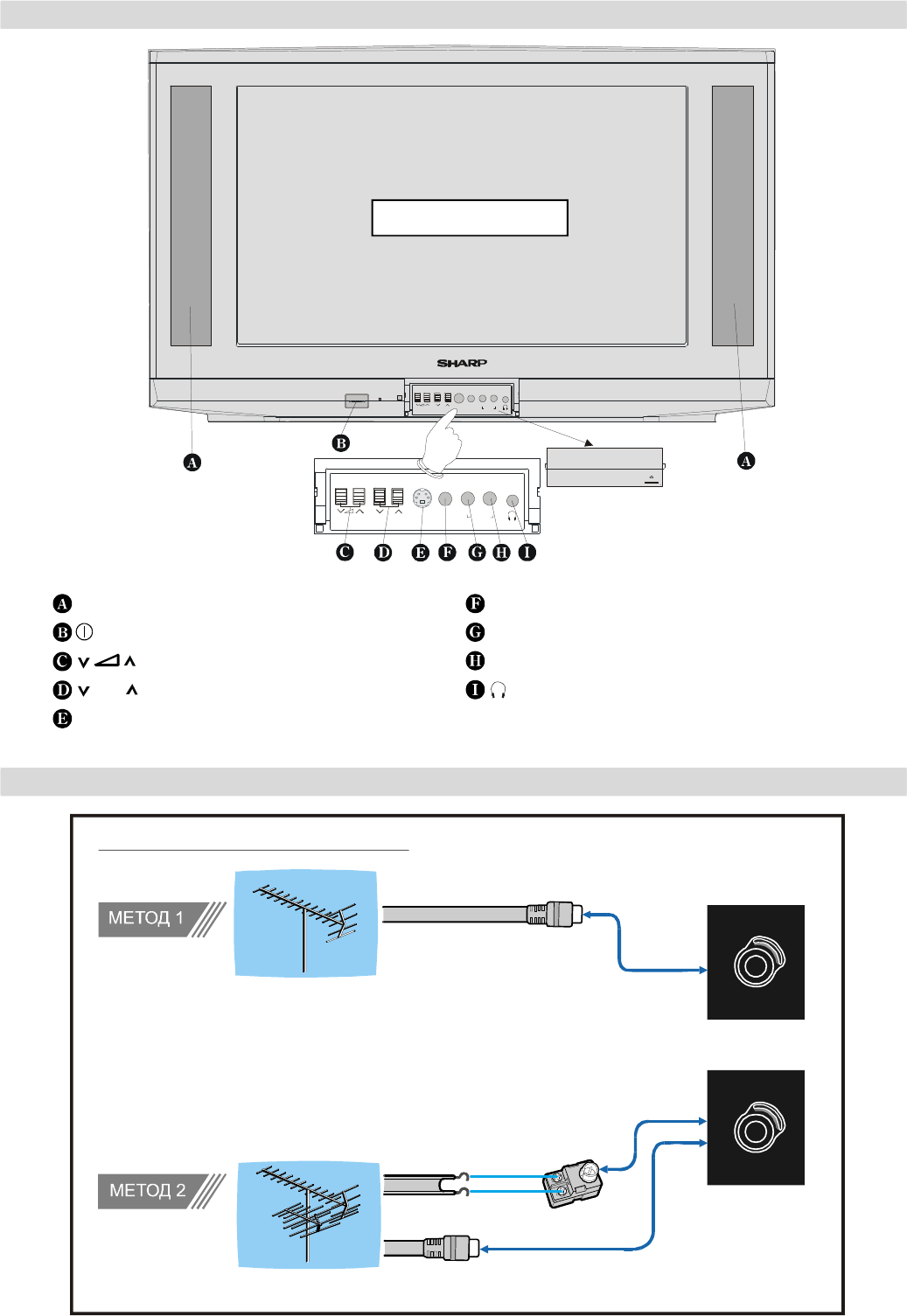 SHARP

B

A

A

C D E F G H I

A
B
C
D
E

F
G
H
I

МЕТОД 1

МЕТОД 2