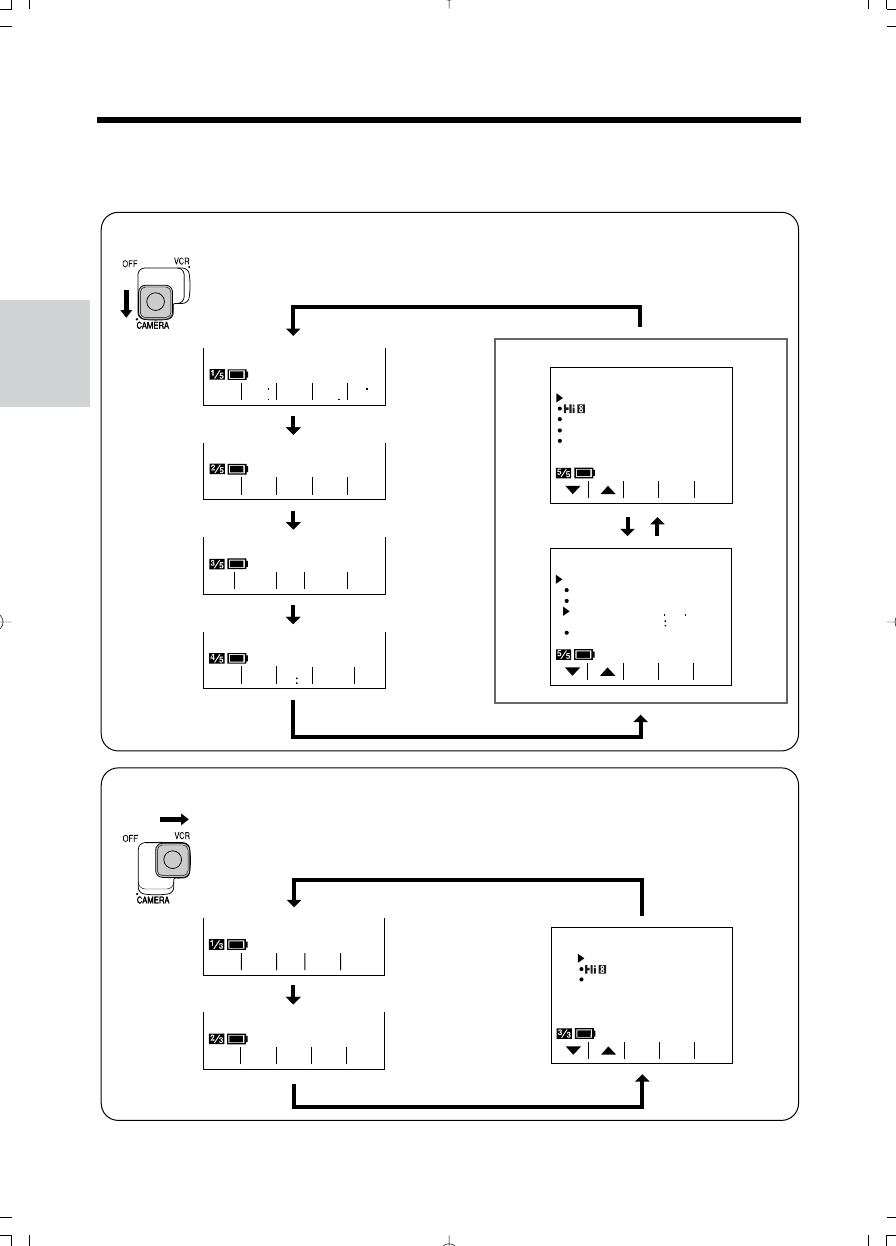 OFF
VCR
CAMERA

1/5

2/5

3/5

4/5

Hi 8

5/5

5/5

OFF
VCR
CAMERA

1/3

2/3

Hi 8

3/3