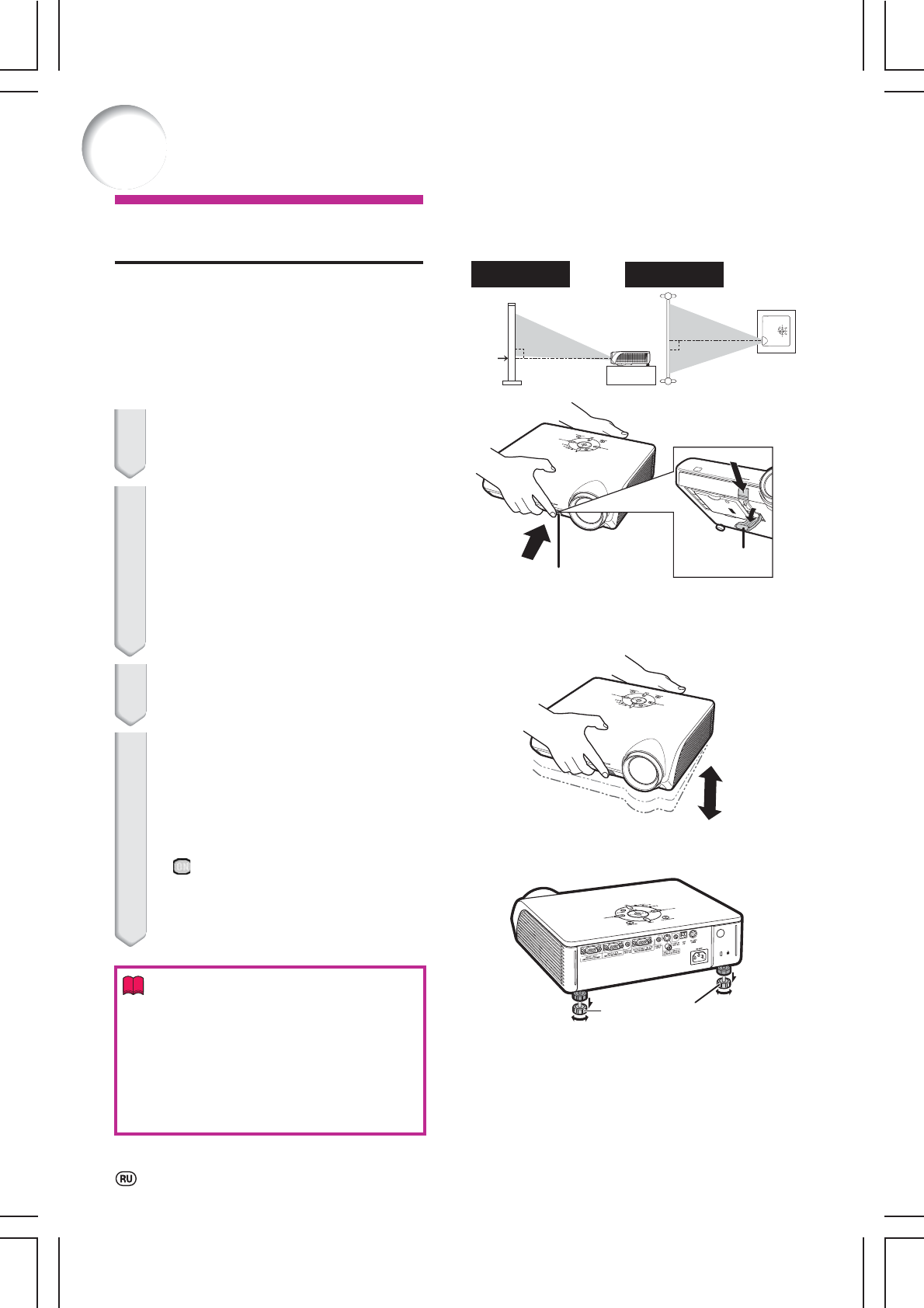 RU