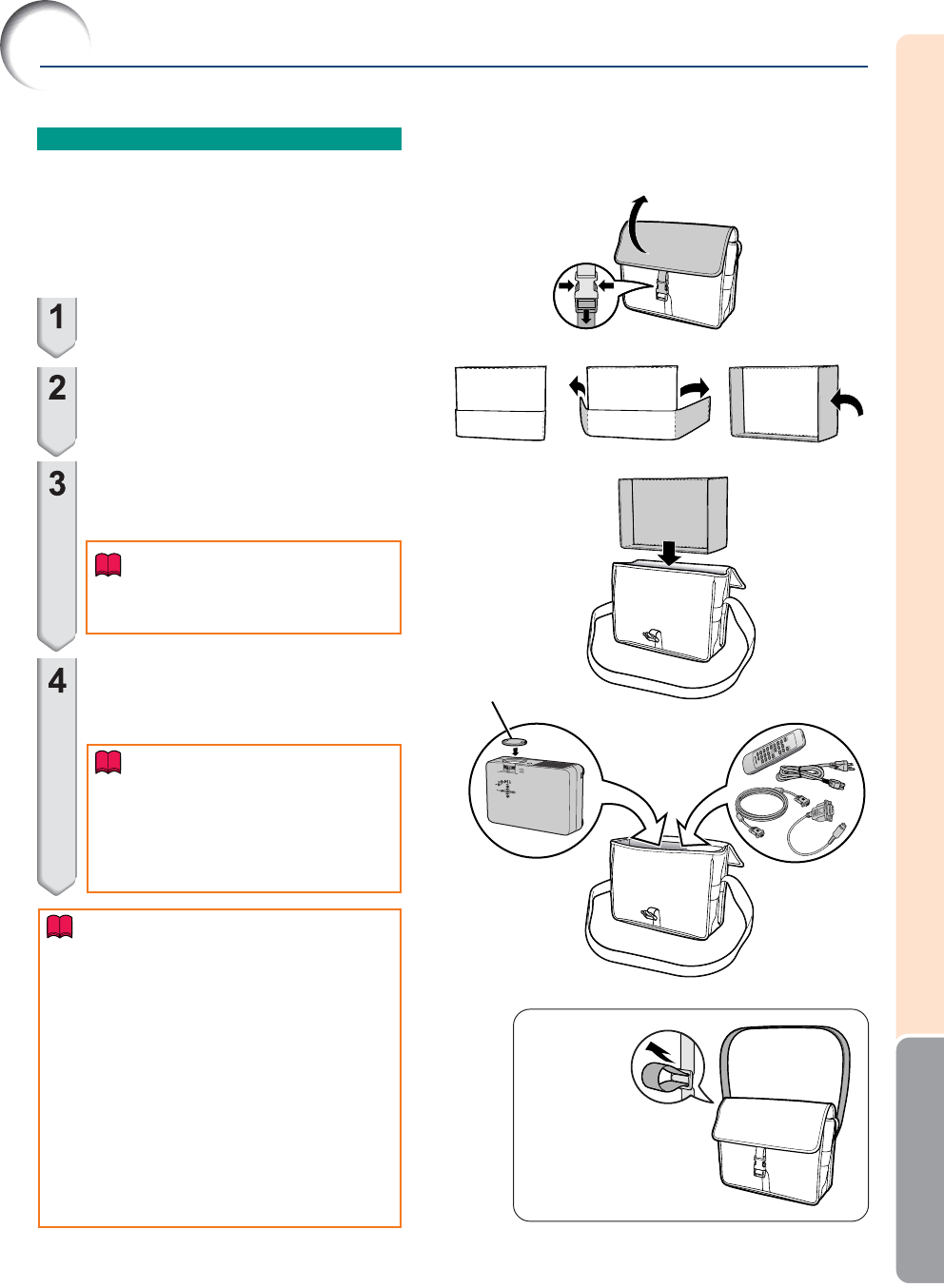 1

2

3

4