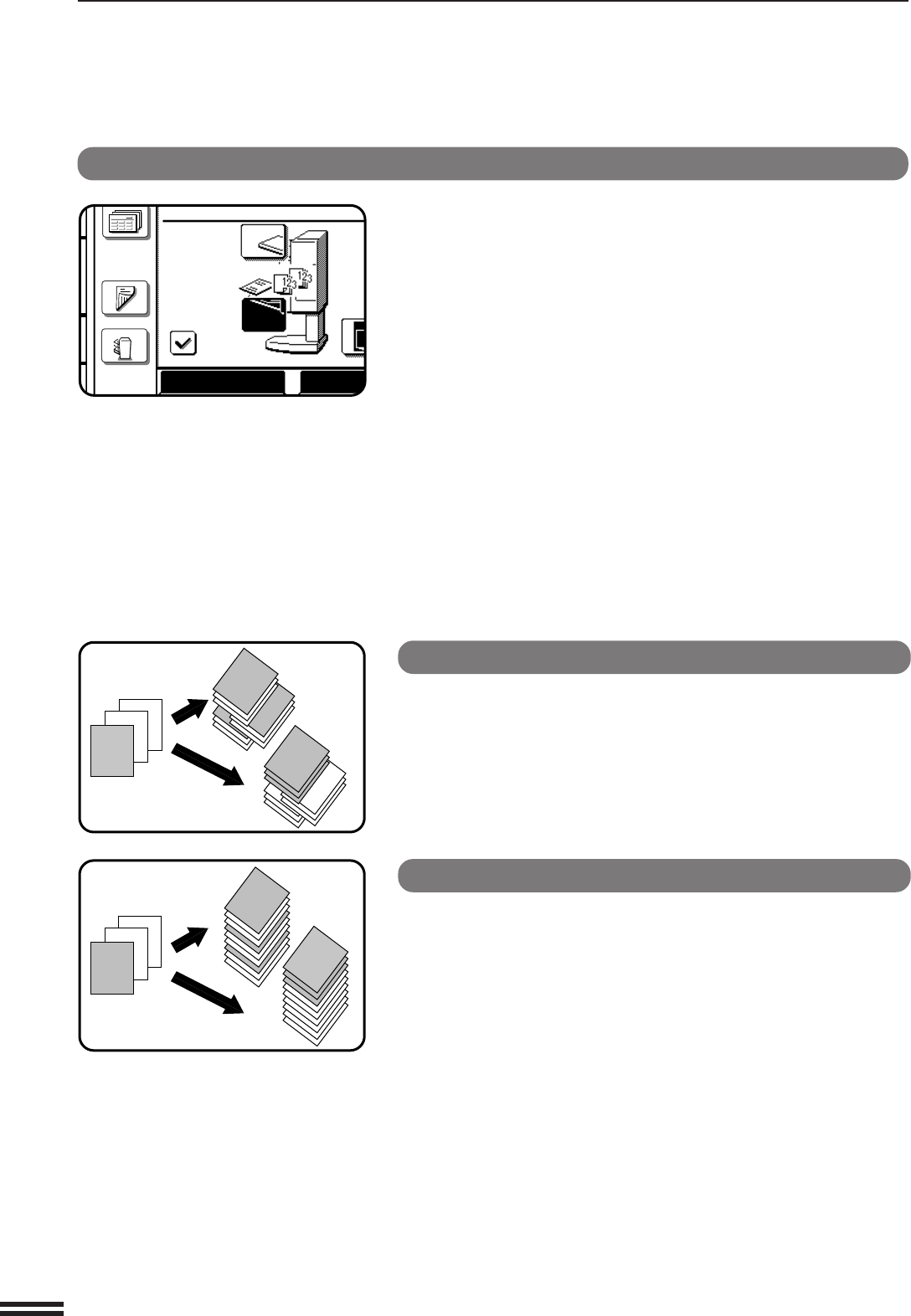 123
123
123